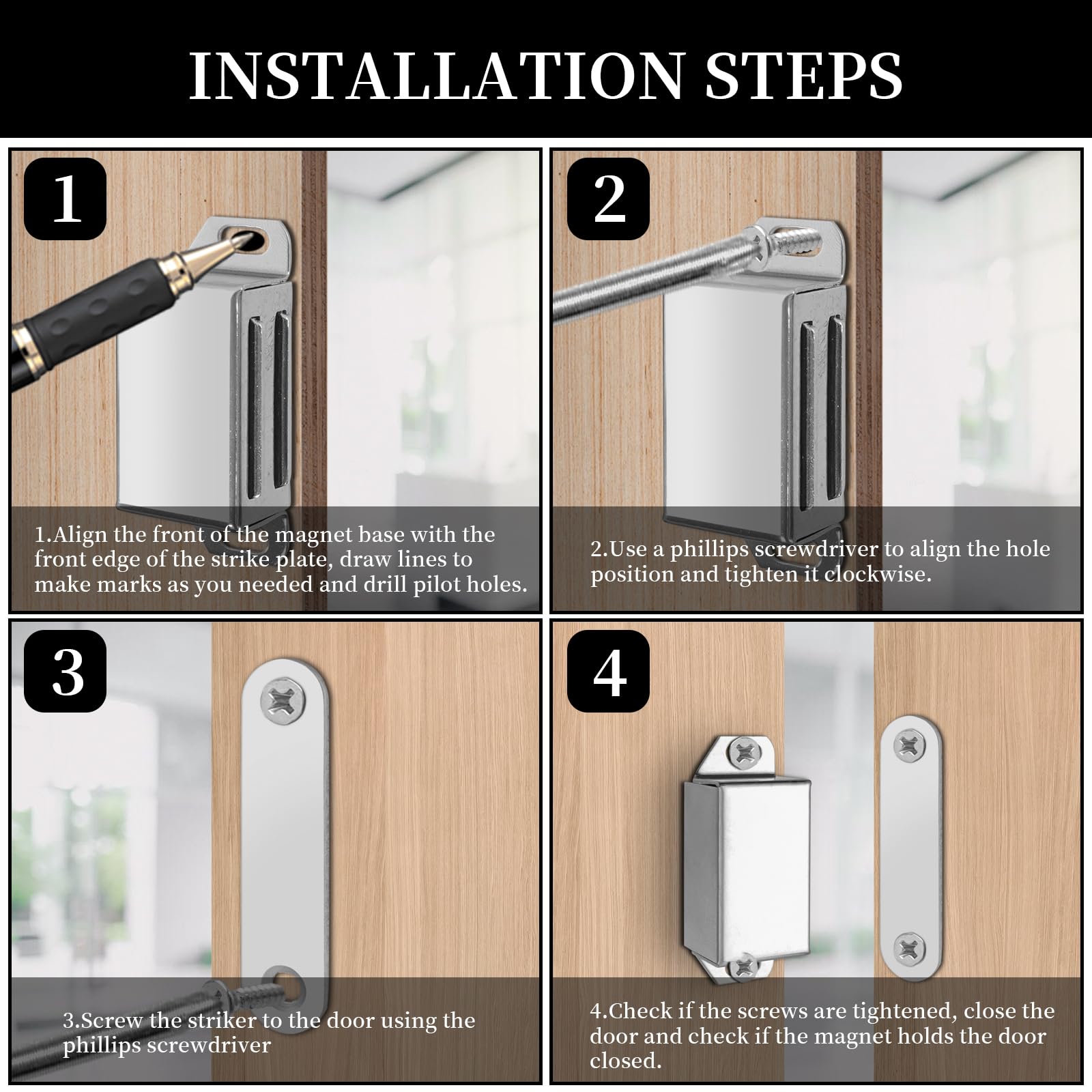 INSTALLATION STEPS

1

1.Align the front of the magnet base with the front edge of the strike plate, draw lines to make marks as you needed and drill pilot holes.

2

2.Use a phillips screwdriver to align the hole position and tighten it clockwise.

3

3.Screw the striker to the door using the phillips screwdriver

4

4.Check if the screws are tightened, close the door and check if the magnet holds the door closed.