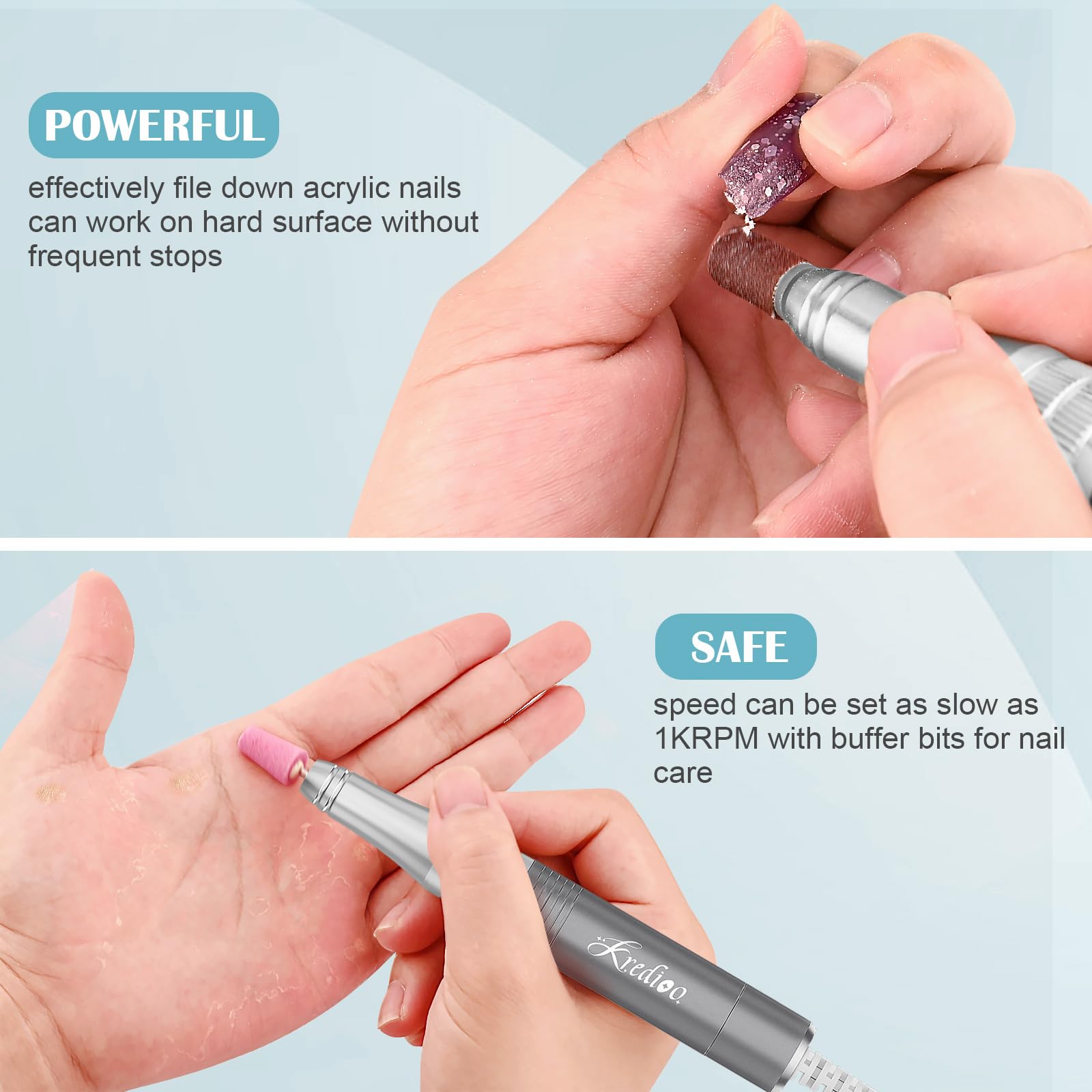 POWERFUL

effectively file down acrylic nails can work on hard surface without frequent stops

SAFE

speed can be set as slow as 1KRPM with buffer bits for nail care

Kredioo