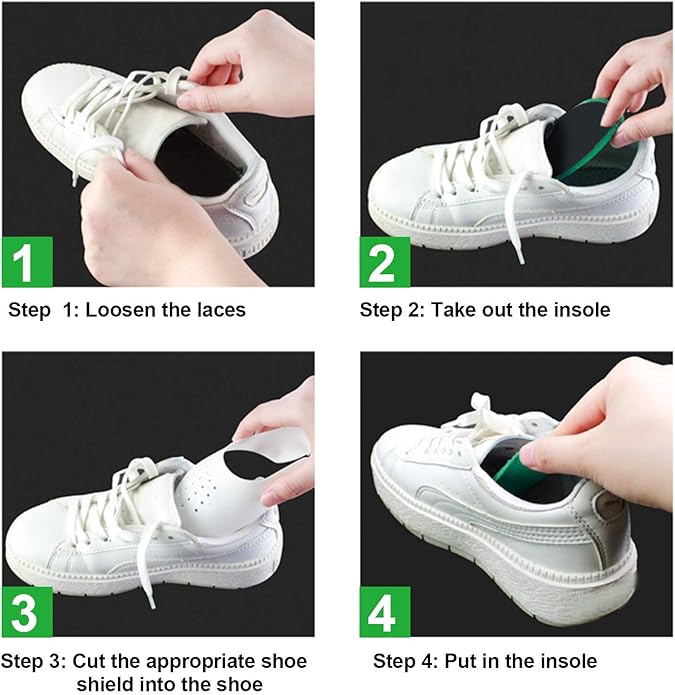 1

Step 1: Loosen the laces

2

Step 2: Take out the insole

3

Step 3: Cut the appropriate shoe shield into the shoe

4

Step 4: Put in the insole