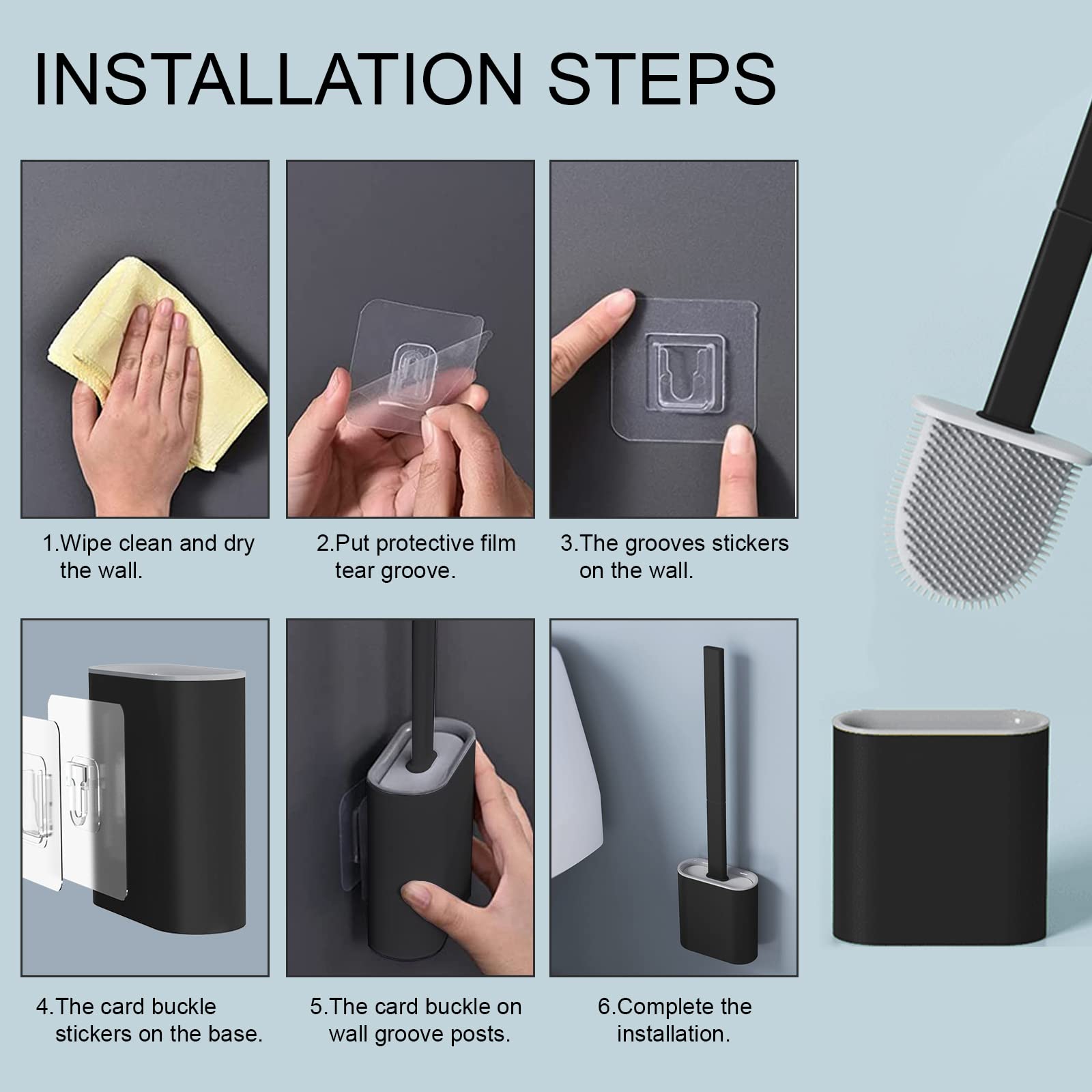 INSTALLATION STEPS

1.Wipe clean and dry the wall.

2.Put protective film tear groove.

3.The grooves stickers on the wall.

4.The card buckle stickers on the base.

5.The card buckle on wall groove posts.

6.Complete the installation.