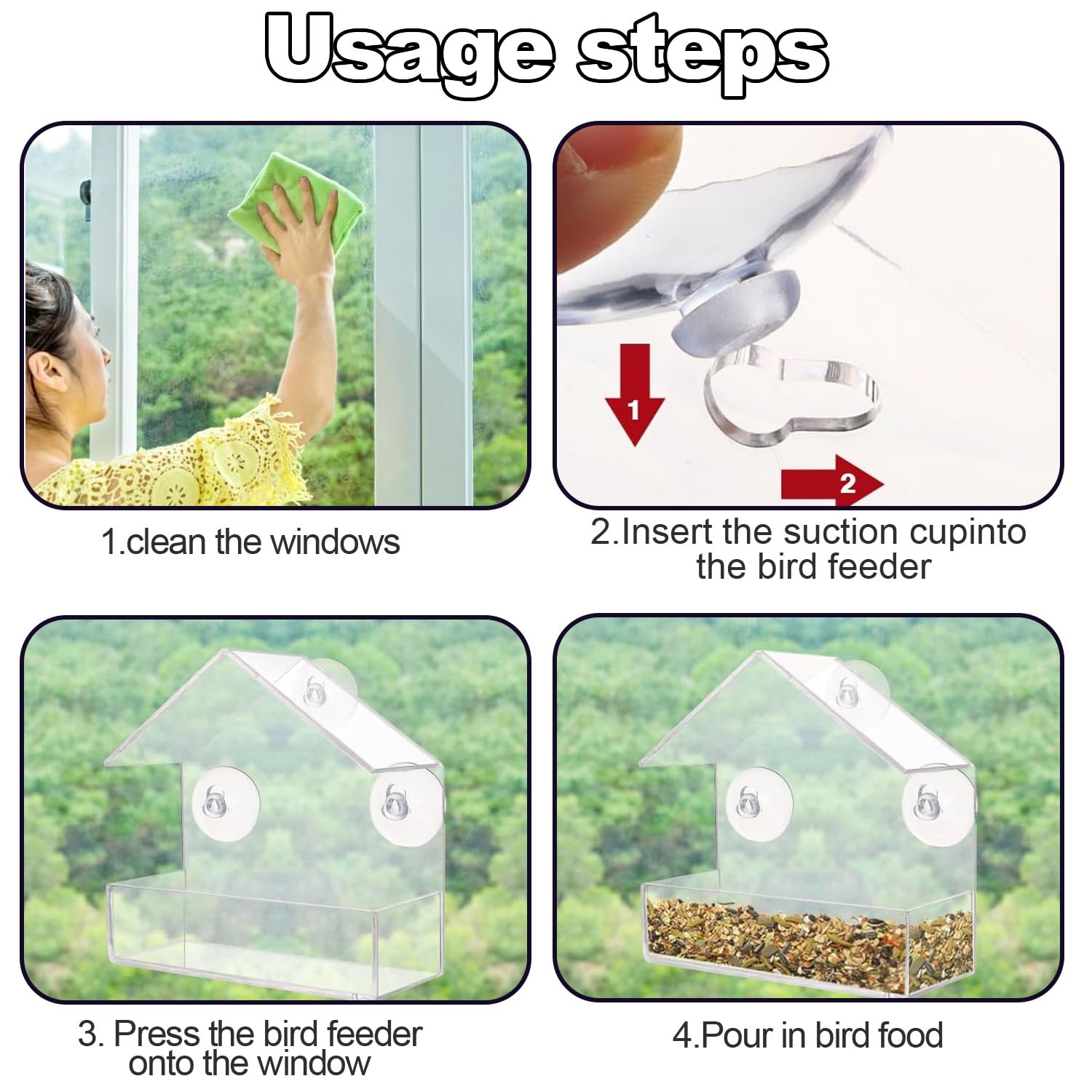 Usage steps

1.clean the windows

1

2

2.Insert the suction cupinto the bird feeder

3. Press the bird feeder onto the window

4.Pour in bird food