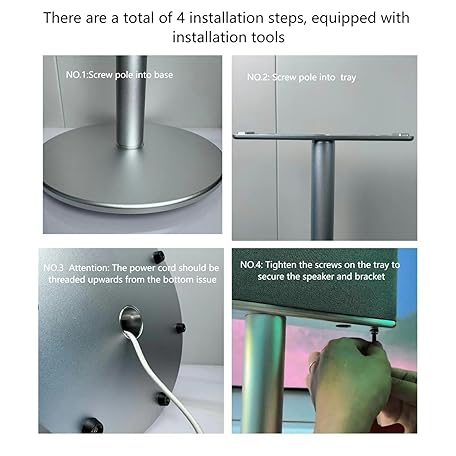 There are a total of 4 installation steps, equipped with installation tools

NO.1:Screw pole into base

NO.2: Screw pole into tray

NO.3 Attention: The power cord should be threaded upwards from the bottom issue

NO.4: Tighten the screws on the tray to secure the speaker and bracket