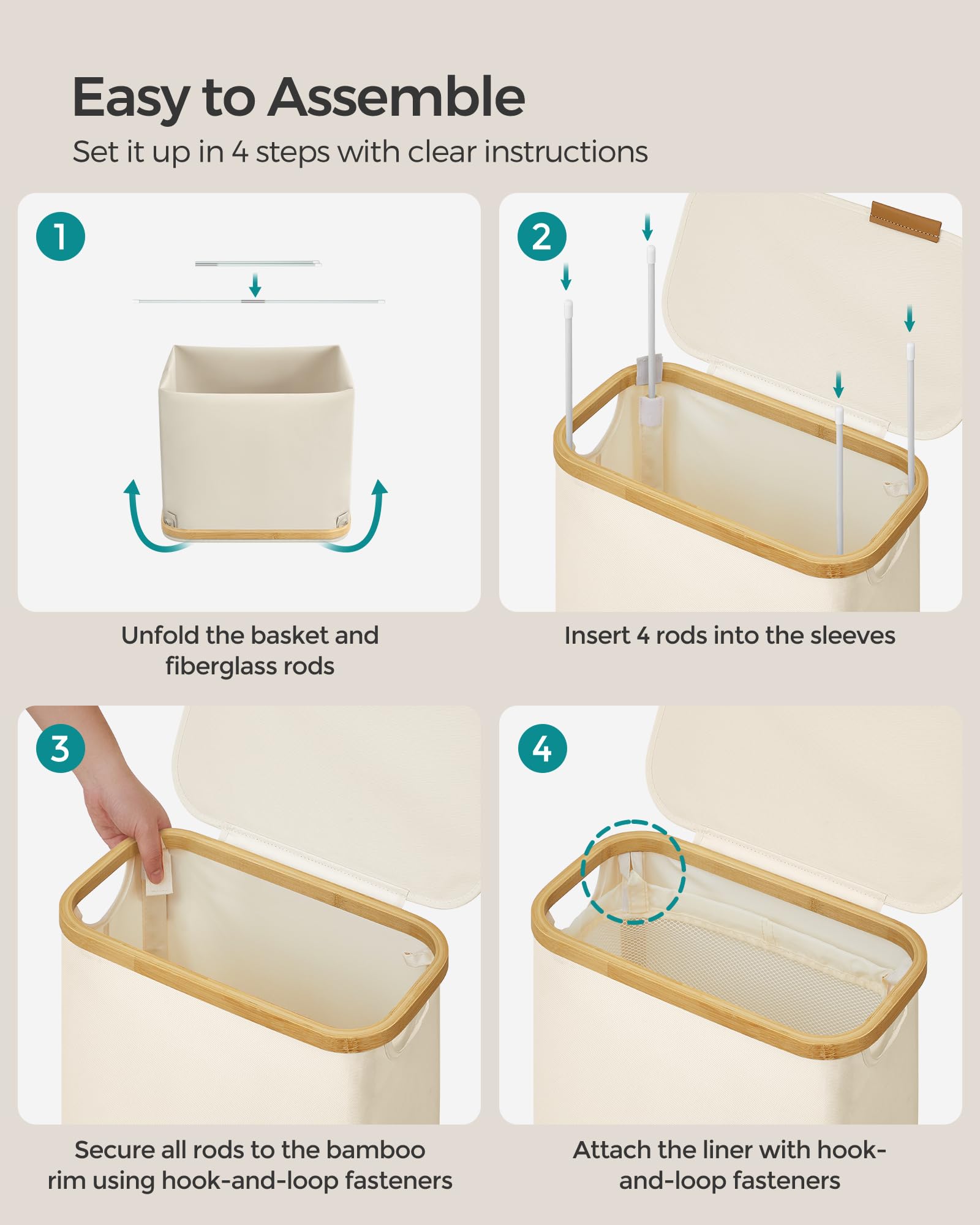 Easy to Assemble

Set it up in 4 steps with clear instructions

1

Unfold the basket and fiberglass rods

2

Insert 4 rods into the sleeves

3

Secure all rods to the bamboo rim using hook-and-loop fasteners

4

Attach the liner with hook-and-loop fasteners