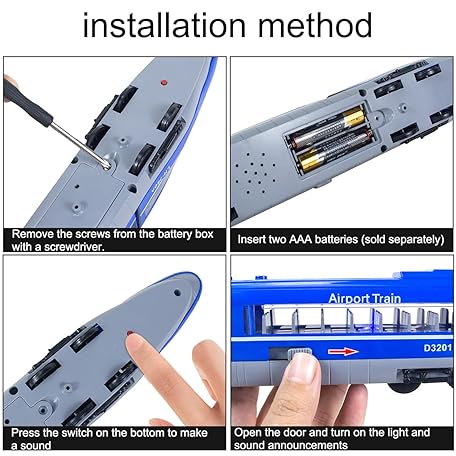 installation method

Remove the screws from the battery box with a screwdriver.

Insert two AAA batteries (sold separately)

Press the switch on the bottom to make a sound

Airport Train

D3201

Open the door and turn on the light and sound announcements