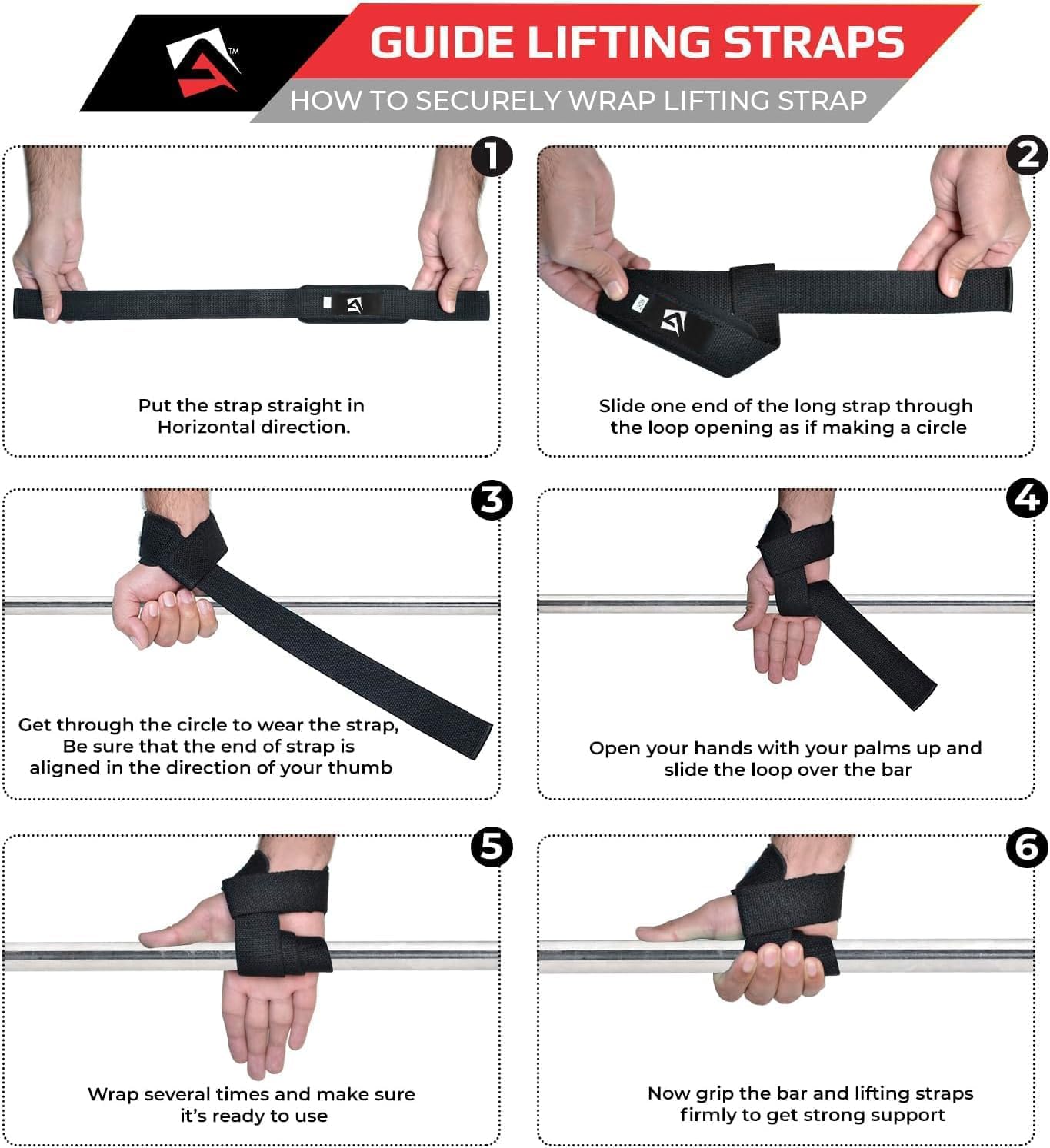 TM

GUIDE LIFTING STRAPS

HOW TO SECURELY WRAP LIFTING STRAP

1

Put the strap straight in Horizontal direction.

2

Slide one end of the long strap through the loop opening as if making a circle

3

Get through the circle to wear the strap, Be sure that the end of strap is aligned in the direction of your thumb

4

Open your hands with your palms up and slide the loop over the bar

5

Wrap several times and make sure it's ready to use

6

Now grip the bar and lifting straps firmly to get strong support