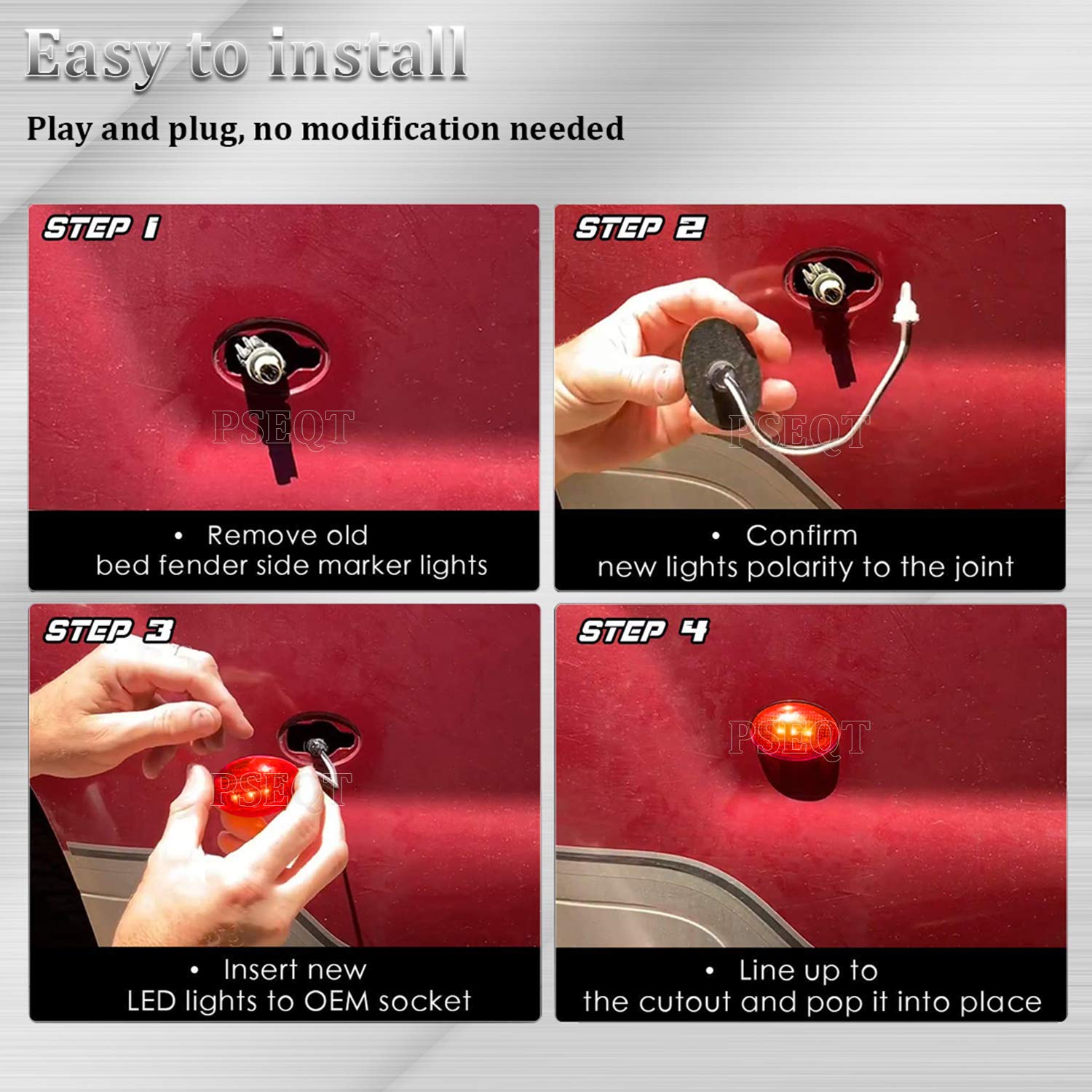 Easy to install

Play and plug, no modification needed

STEP 1

PSEQT

• Remove old bed fender side marker lights

STEP 2

PSEQT

• Confirm new lights polarity to the joint

STEP 3

PSEQT

• Insert new LED lights to OEM socket

STEP 4

PSEQT

• Line up to the cutout and pop it into place