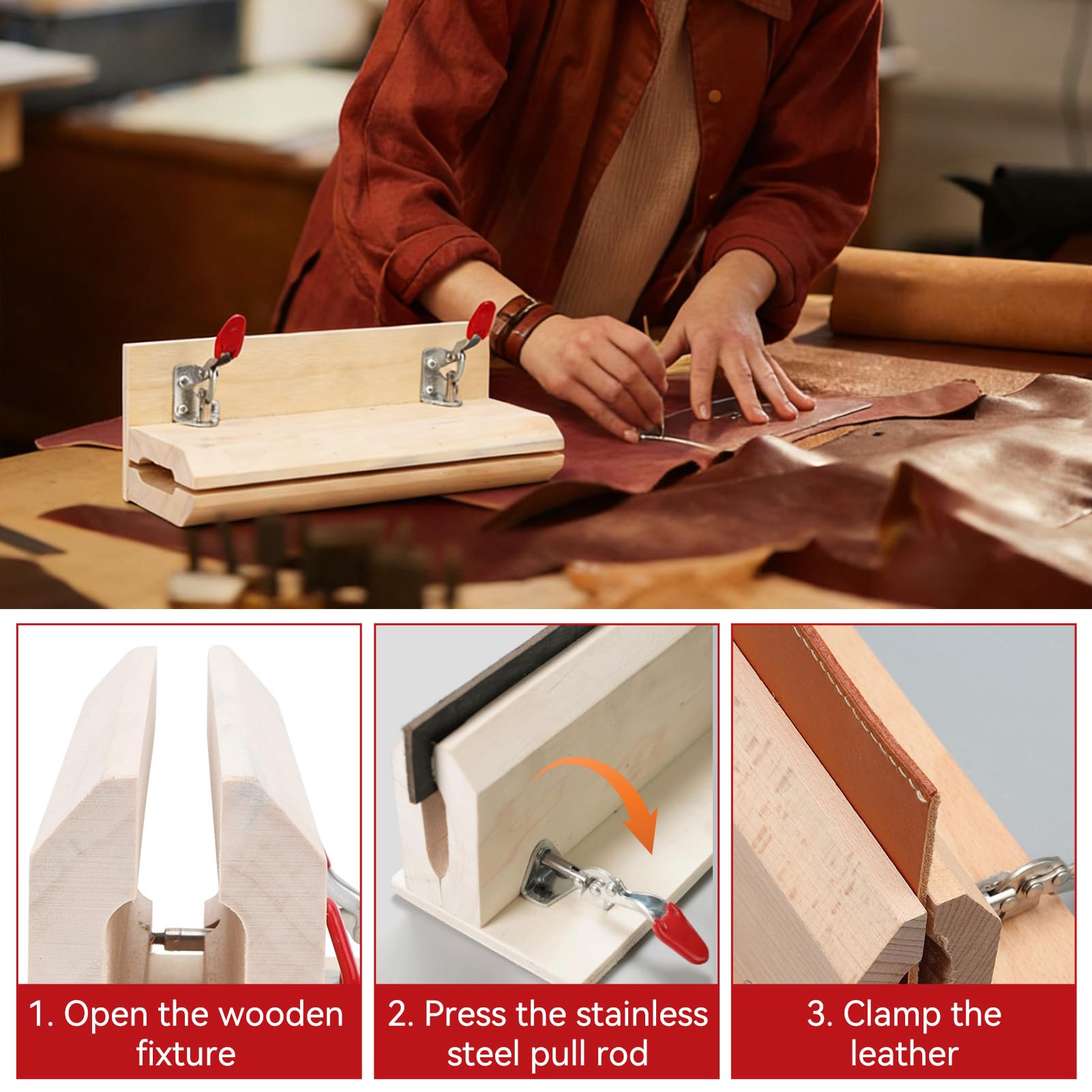 1. Open the wooden fixture

2. Press the stainless steel pull rod

3. Clamp the leather