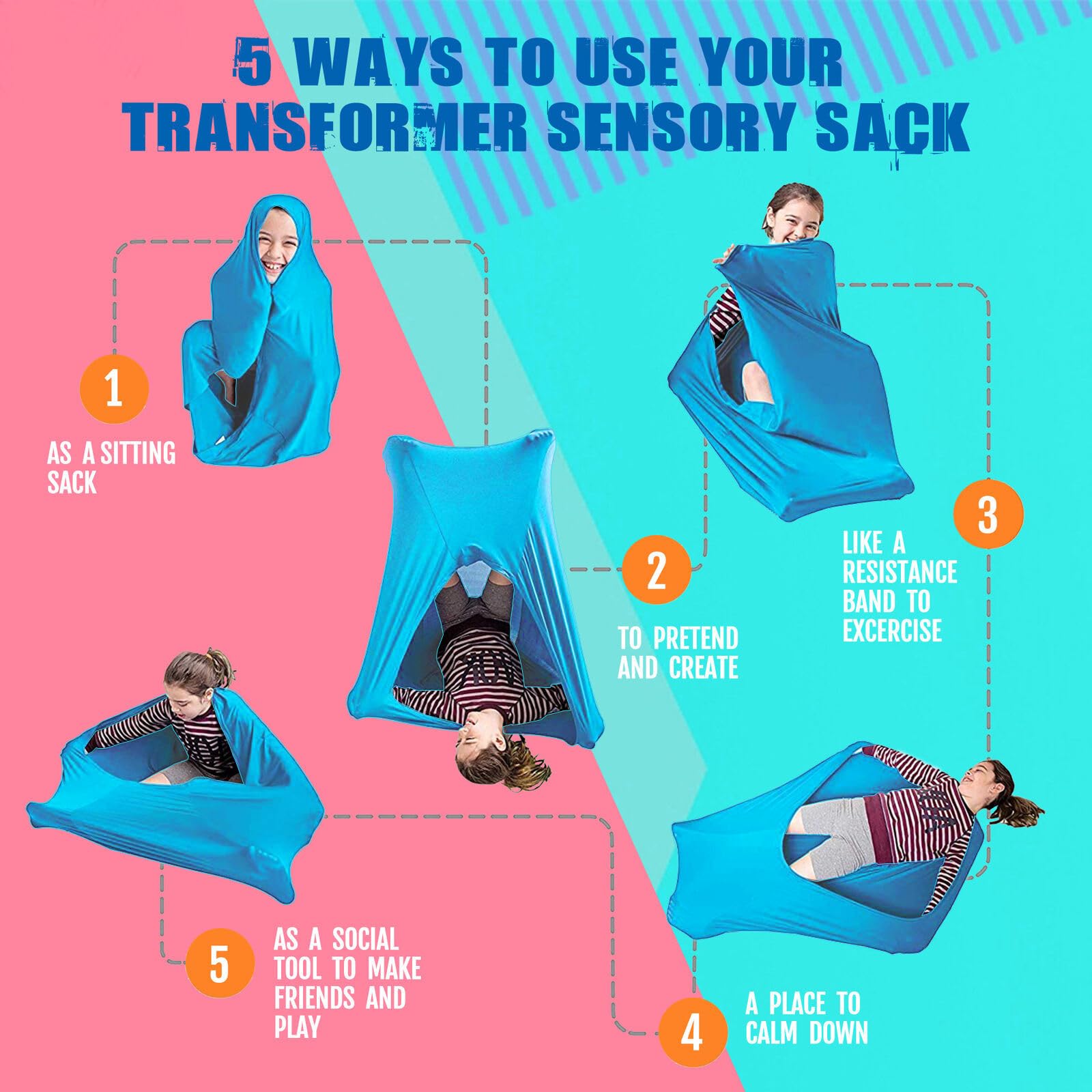 5 WAYS TO USE YOUR TRANSFORMER SENSORY SACK

1
AS A SITTING SACK

2
TO PRETEND AND CREATE

3
LIKE A RESISTANCE BAND TO EXCERCISE

4
A PLACE TO CALM DOWN

5
AS A SOCIAL TOOL TO MAKE FRIENDS AND PLAY