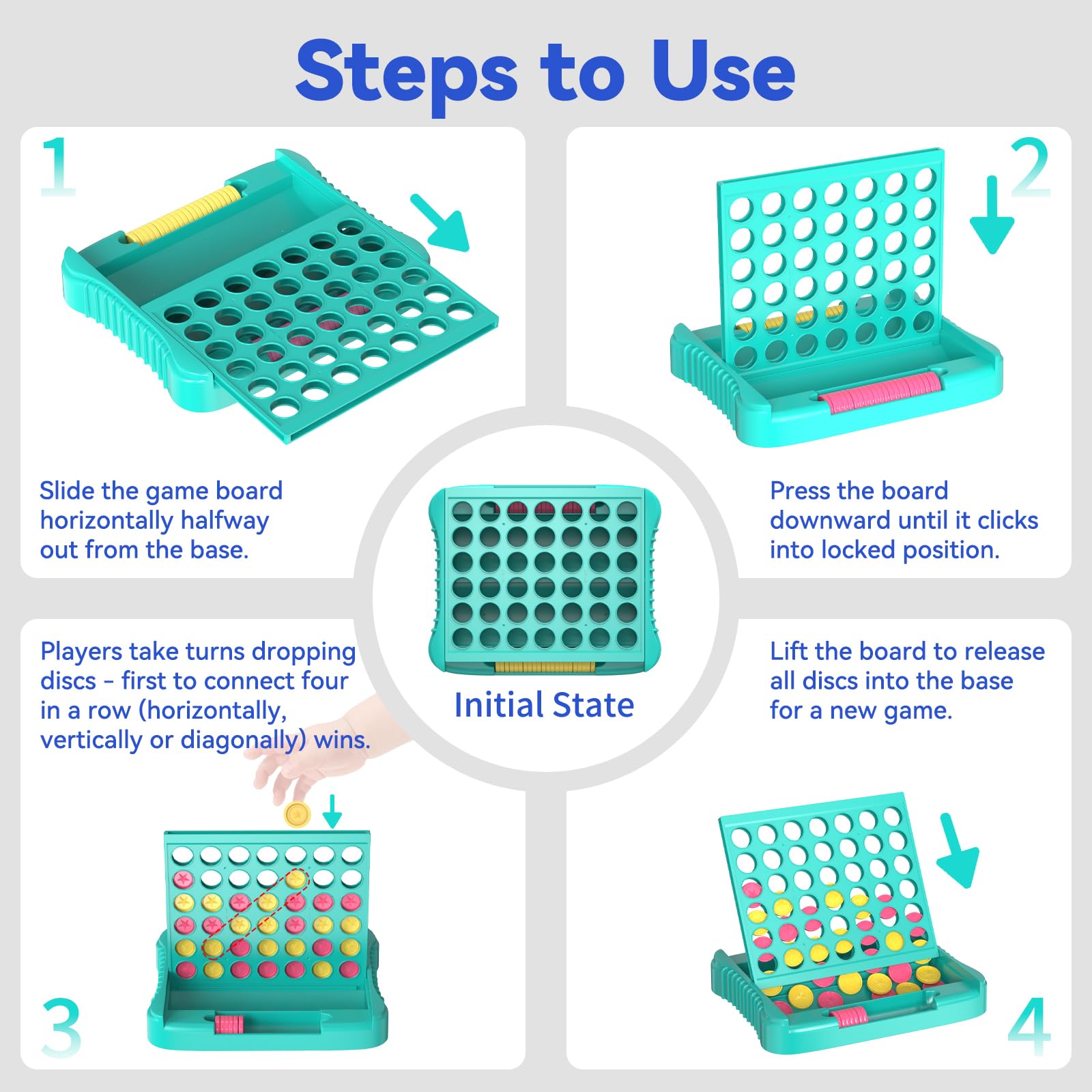 Steps to Use

1

Slide the game board horizontally halfway out from the base.

2

Press the board downward until it clicks into locked position.

Initial State

Players take turns dropping discs - first to connect four in a row (horizontally, vertically or diagonally) wins.

3

Lift the board to release all discs into the base for a new game.

4