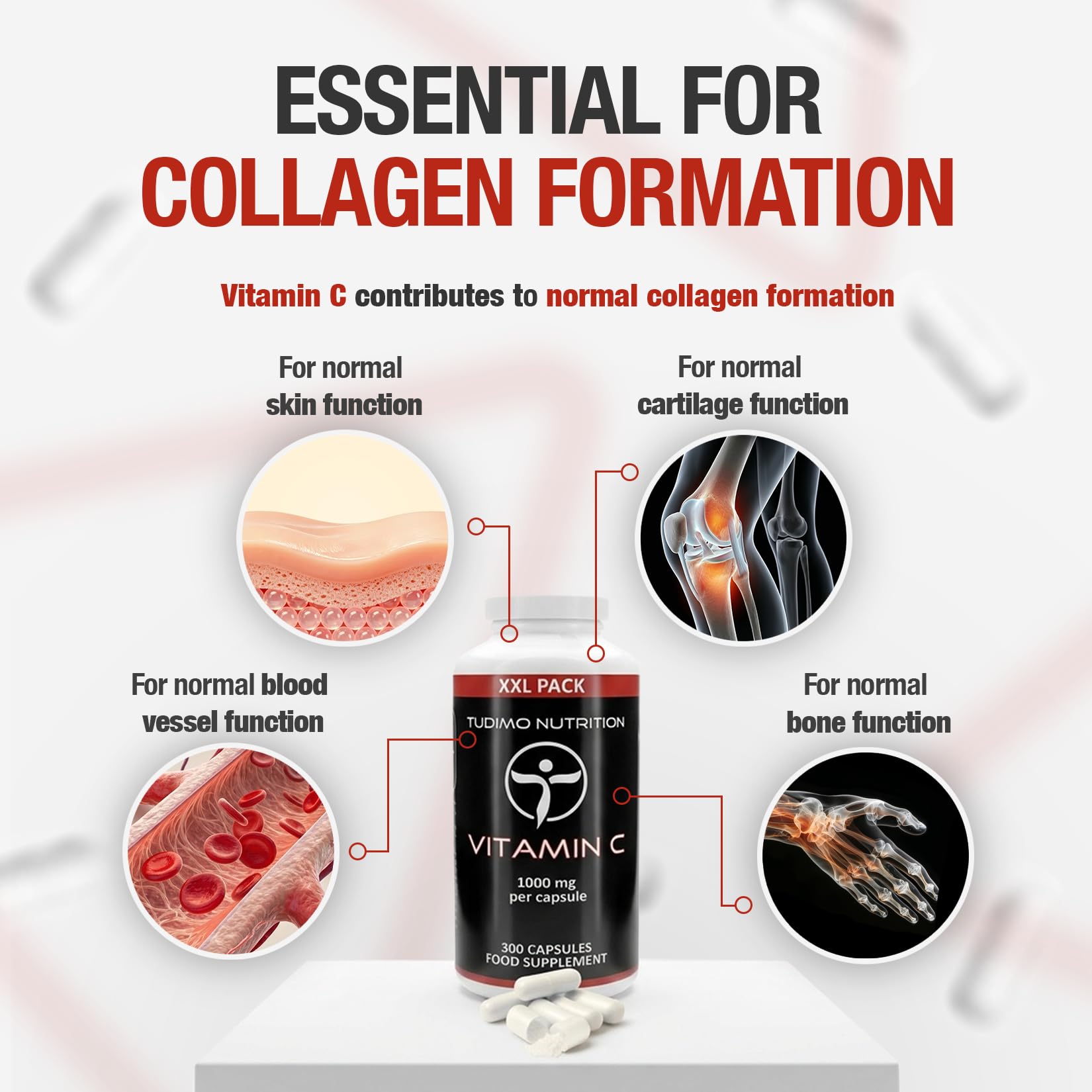 ESSENTIAL FOR
COLLAGEN FORMATION

Vitamin C contributes to normal collagen formation

For normal
skin function

For normal
cartilage function

For normal blood
vessel function

For normal
bone function

XXL PACK
TUDIMO NUTRITION
VITAMIN C
1000 mg
per capsule
300 CAPSULES
FOOD SUPPLEMENT