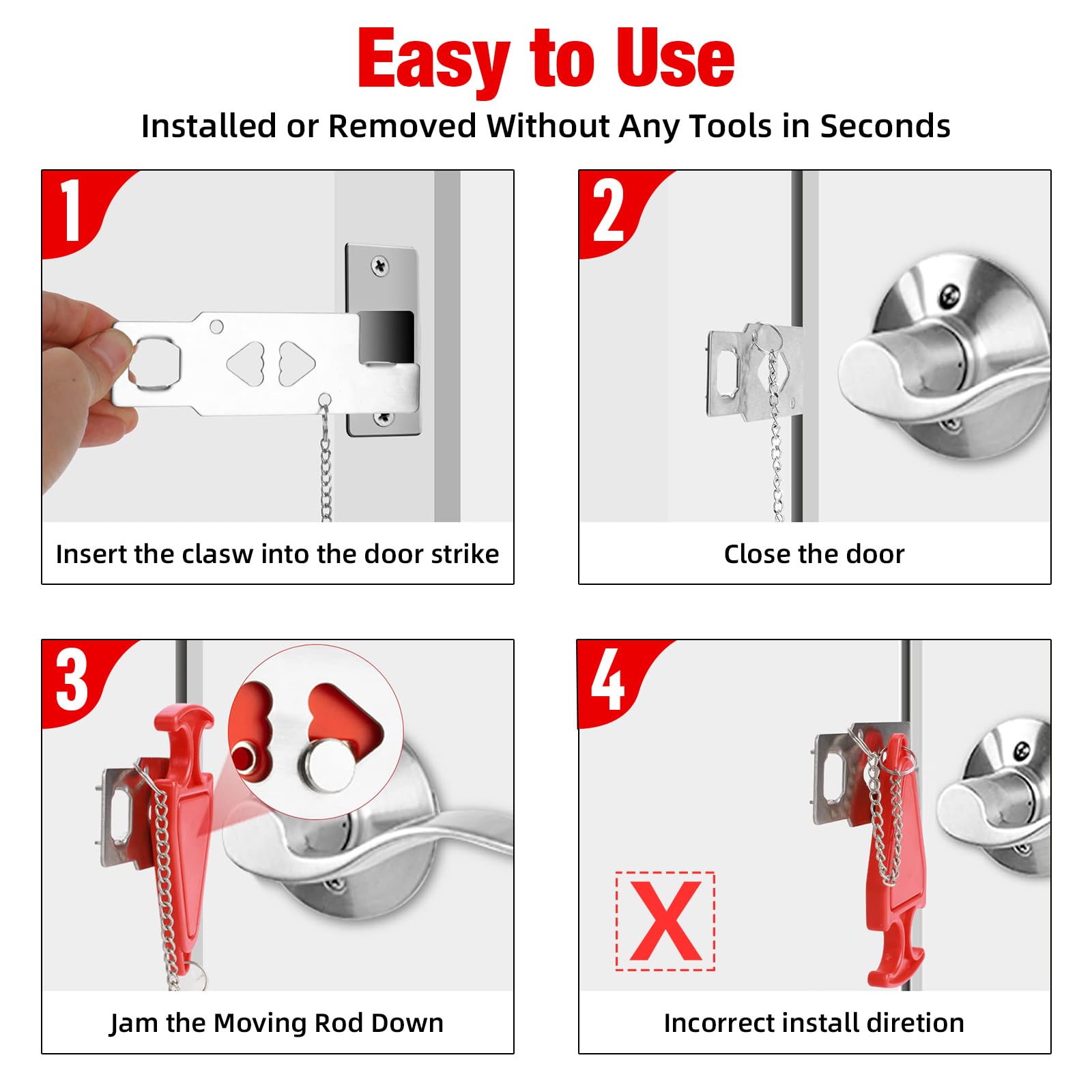 Easy to Use

Installed or Removed Without Any Tools in Seconds

1

Insert the clasw into the door strike

2

Close the door

3

Jam the Moving Rod Down

4

X

Incorrect install diretion