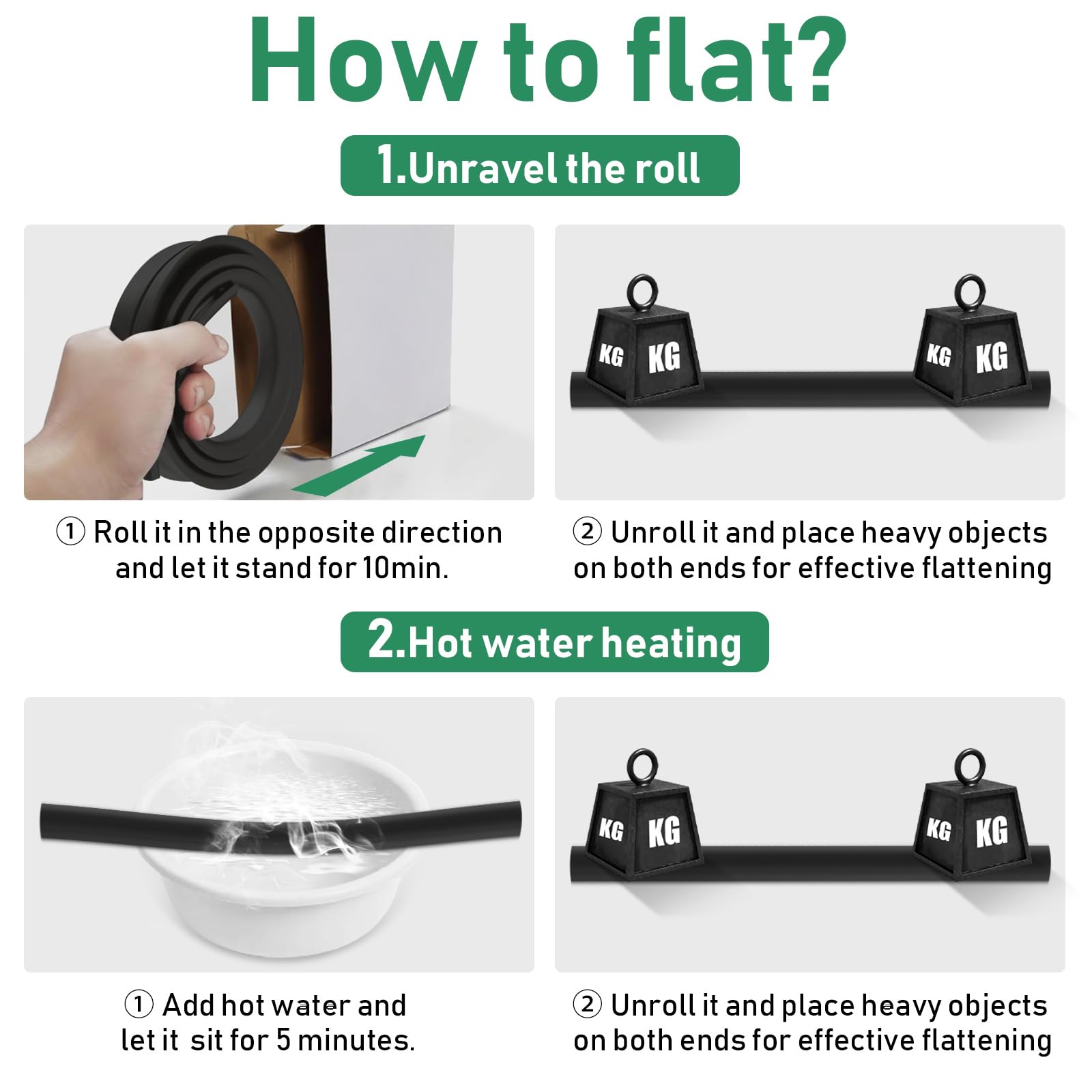 How to flat?

1.Unravel the roll

KG KG

KG KG

① Roll it in the opposite direction and let it stand for 10min.

② Unroll it and place heavy objects on both ends for effective flattening

2.Hot water heating

KG KG

KG KG

① Add hot water and let it sit for 5 minutes.

② Unroll it and place heavy objects on both ends for effective flattening