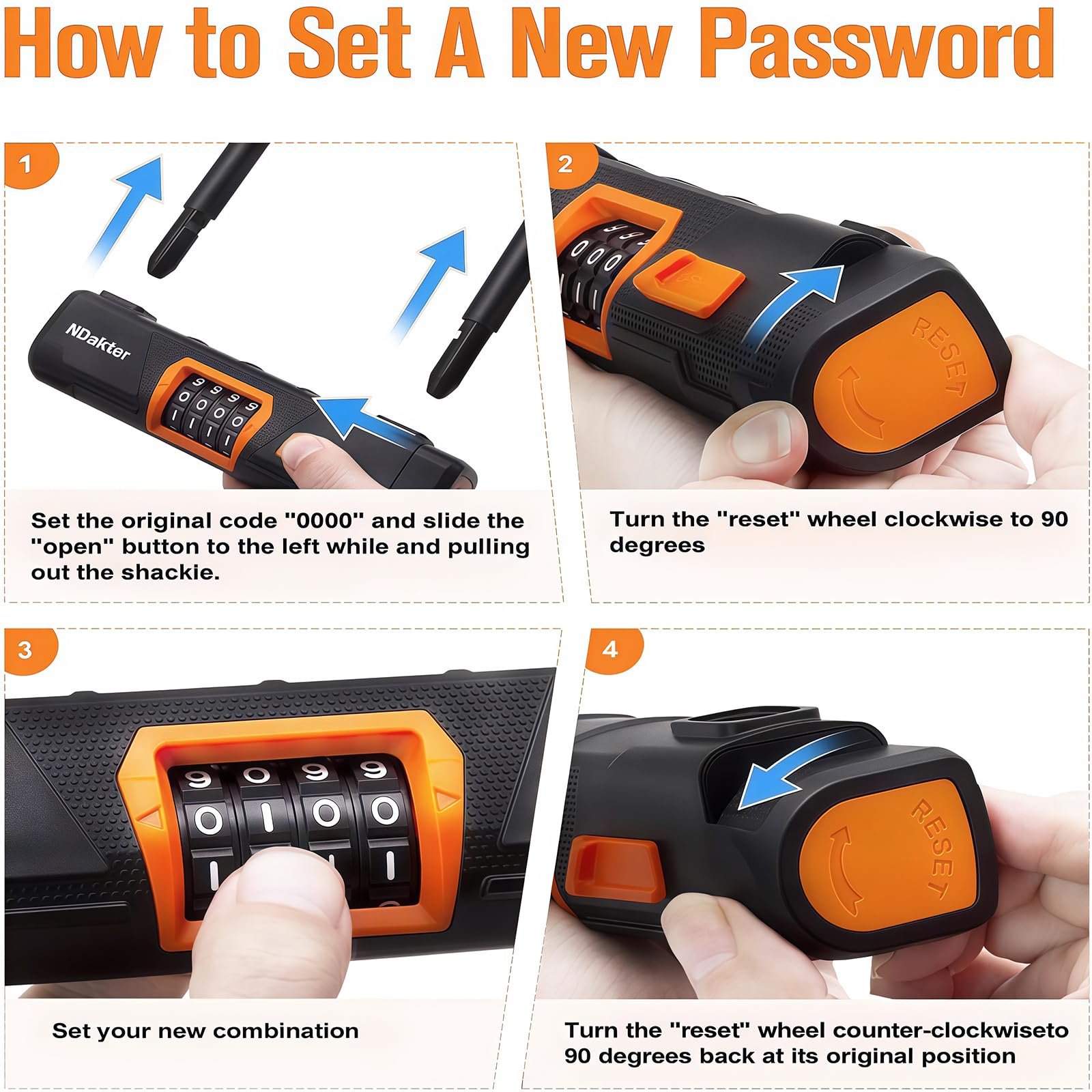 How to Set A New Password

1

NDakter

Set the original code "0000" and slide the "open" button to the left while and pulling out the shackie.

2

RESET

Turn the "reset" wheel clockwise to 90 degrees

3

Set your new combination

4

RESET

Turn the "reset" wheel counter-clockwiseto 90 degrees back at its original position