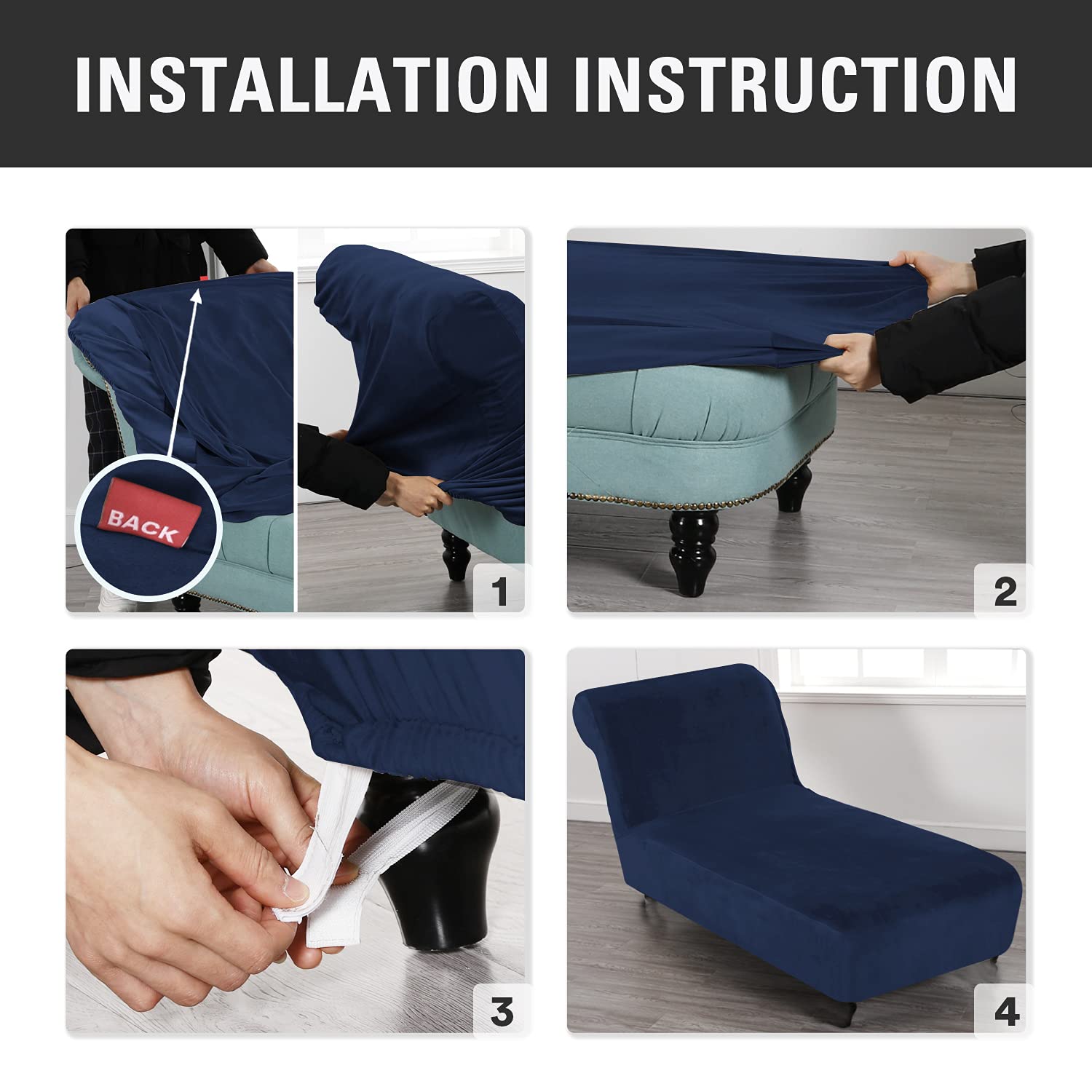 INSTALLATION INSTRUCTION

BACK

1

2

3

4