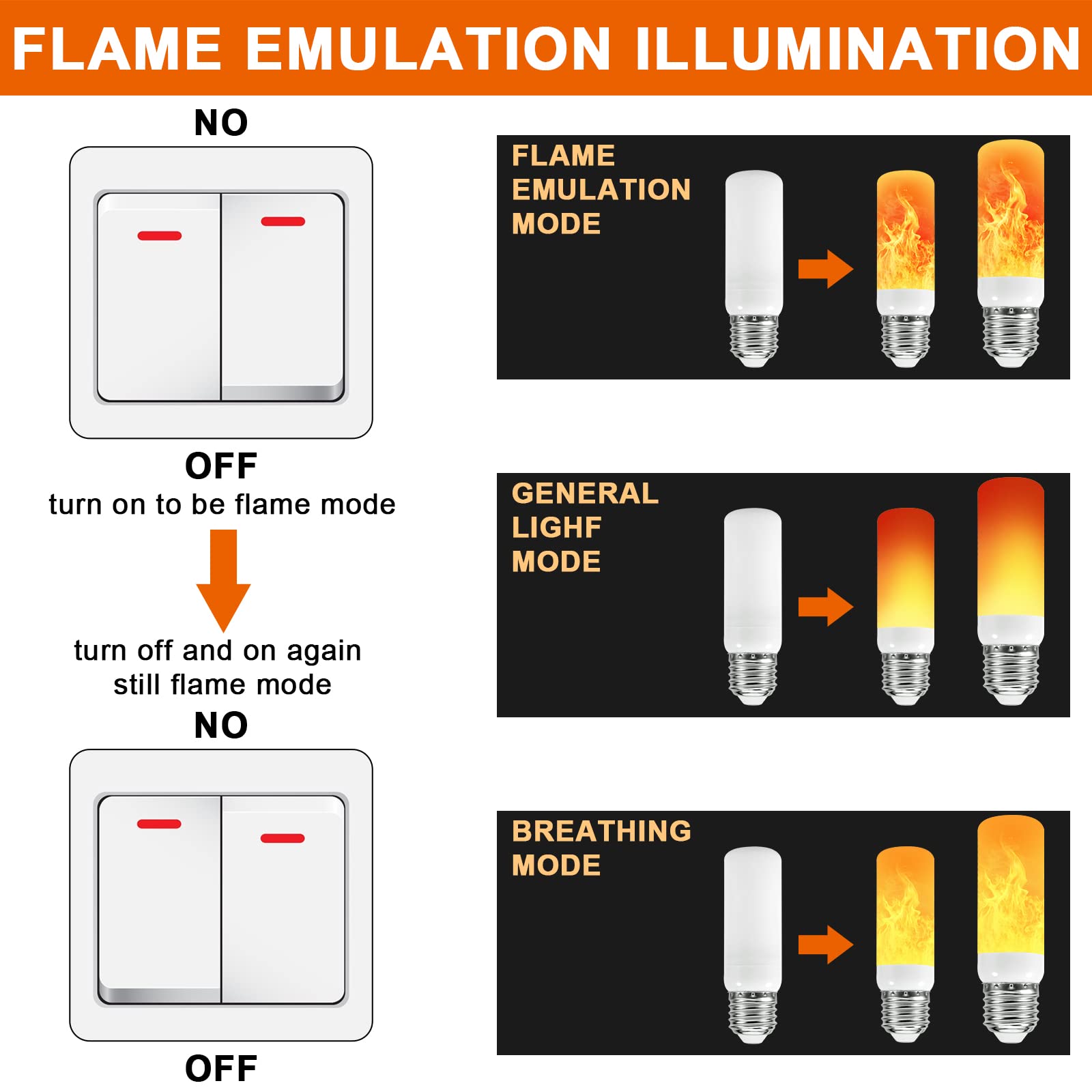 FLAME EMULATION ILLUMINATION

NO

OFF

turn on to be flame mode

turn off and on again still flame mode

NO

OFF

FLAME EMULATION MODE

GENERAL LIGHF MODE

BREATHING MODE