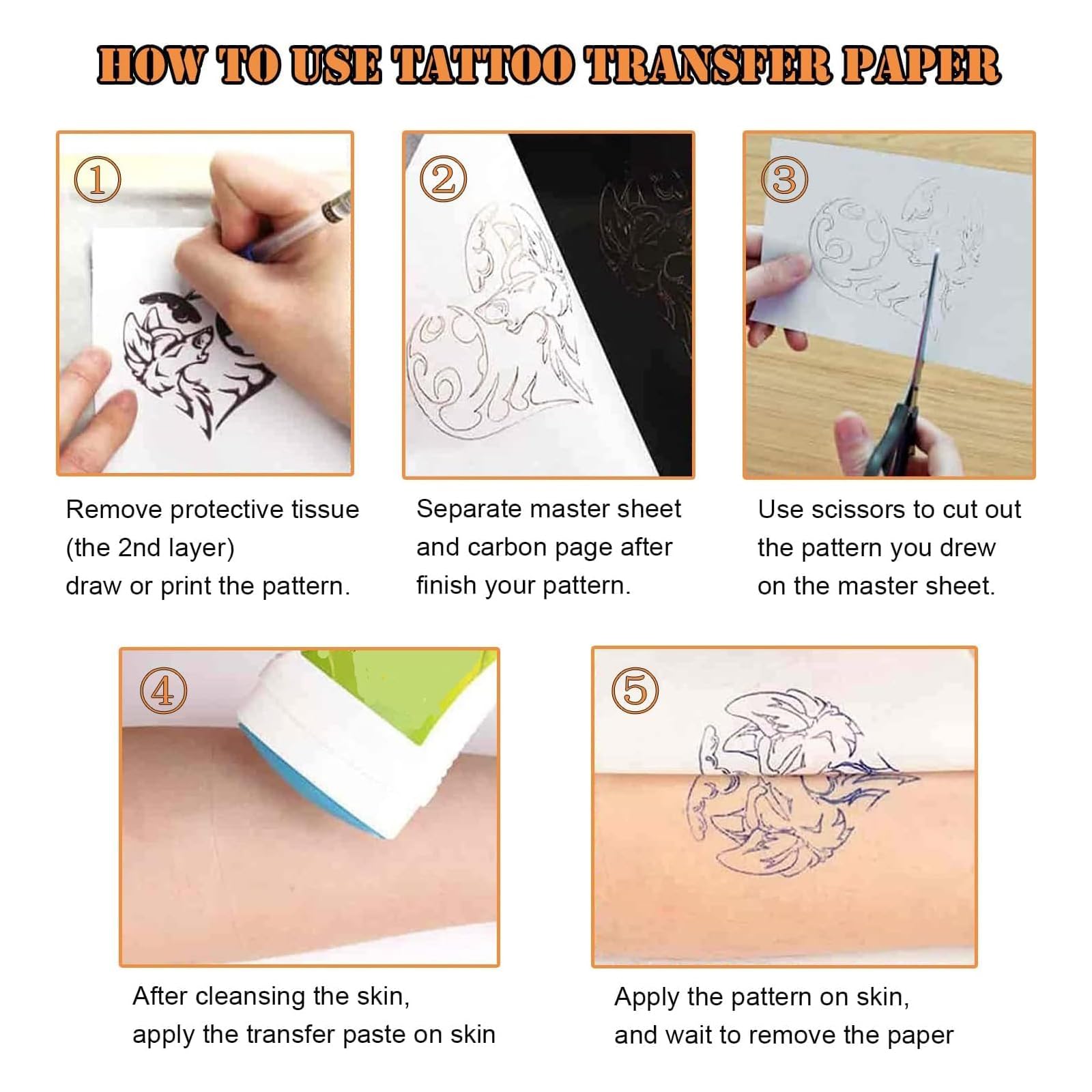 HOW TO USE TATTOO TRANSFER PAPER

①

Remove protective tissue
(the 2nd layer)
draw or print the pattern.

②

Separate master sheet
and carbon page after
finish your pattern.

③

Use scissors to cut out
the pattern you drew
on the master sheet.

④

After cleansing the skin,
apply the transfer paste on skin

⑤

Apply the pattern on skin,
and wait to remove the paper