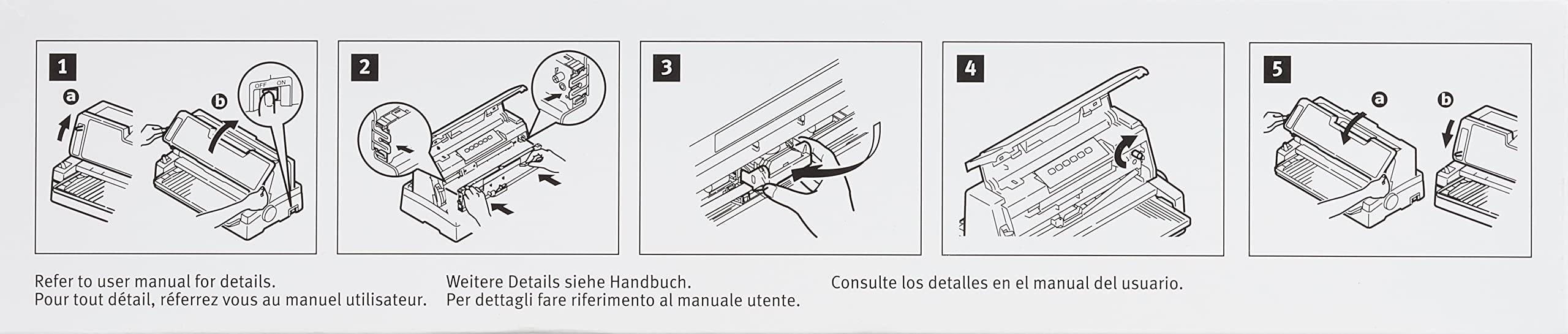 1
a
b
OFF ON

2

3

4

5
a
b

Refer to user manual for details.
Pour tout détail, réferrez vous au manuel utilisateur.

Weitere Details siehe Handbuch.
Per dettagli fare riferimento al manuale utente.

Consulte los detalles en el manual del usuario.