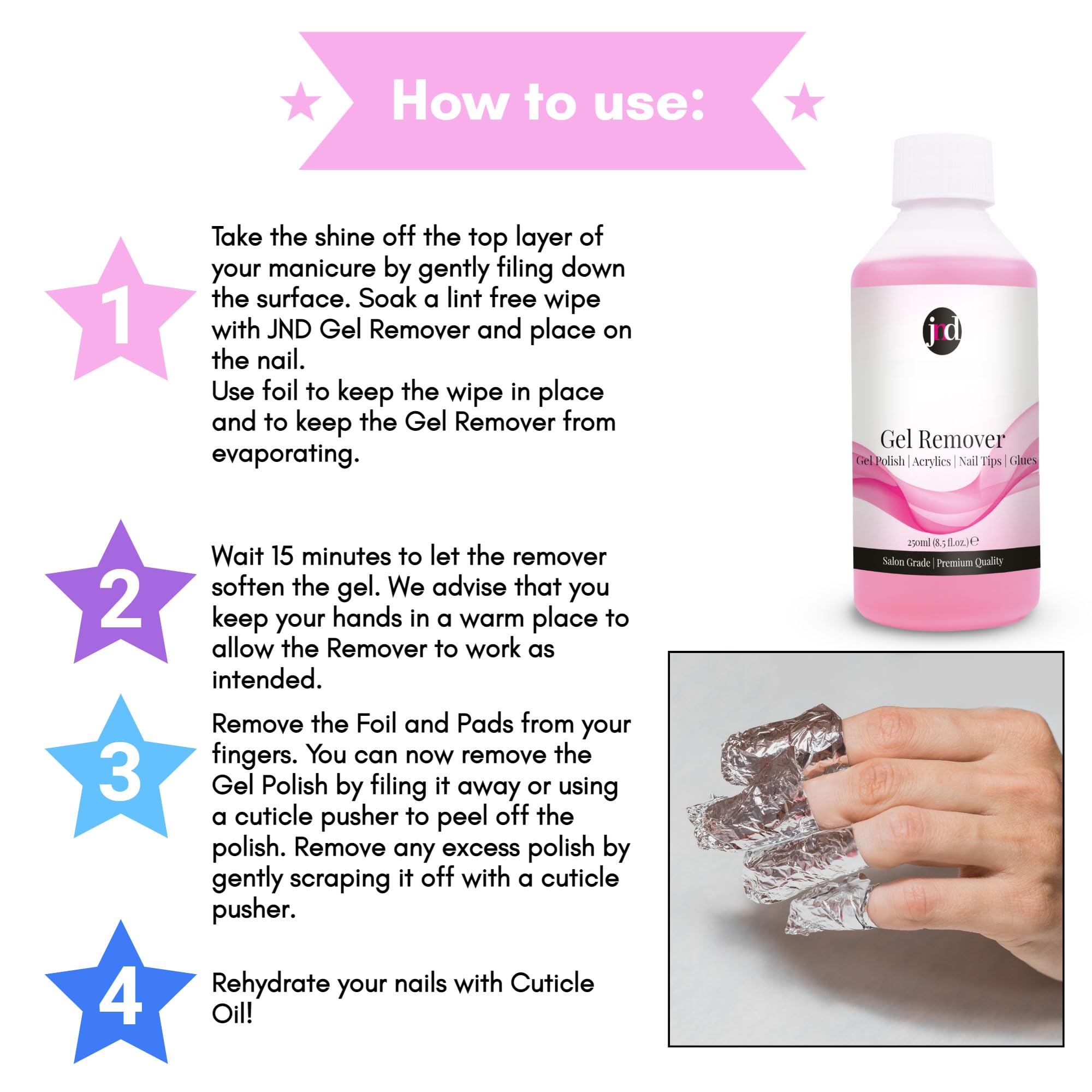 How to use:

1

Take the shine off the top layer of your manicure by gently filing down the surface. Soak a lint free wipe with JND Gel Remover and place on the nail.
Use foil to keep the wipe in place and to keep the Gel Remover from evaporating.

2

Wait 15 minutes to let the remover soften the gel. We advise that you keep your hands in a warm place to allow the Remover to work as intended.

3

Remove the Foil and Pads from your fingers. You can now remove the Gel Polish by filing it away or using a cuticle pusher to peel off the polish. Remove any excess polish by gently scraping it off with a cuticle pusher.

4

Rehydrate your nails with Cuticle Oil!

jnd

Gel Remover
Gel Polish | Acrylics | Nail Tips | Glues

250ml (8.5 fl.oz.) ℮
Salon Grade | Premium Quality