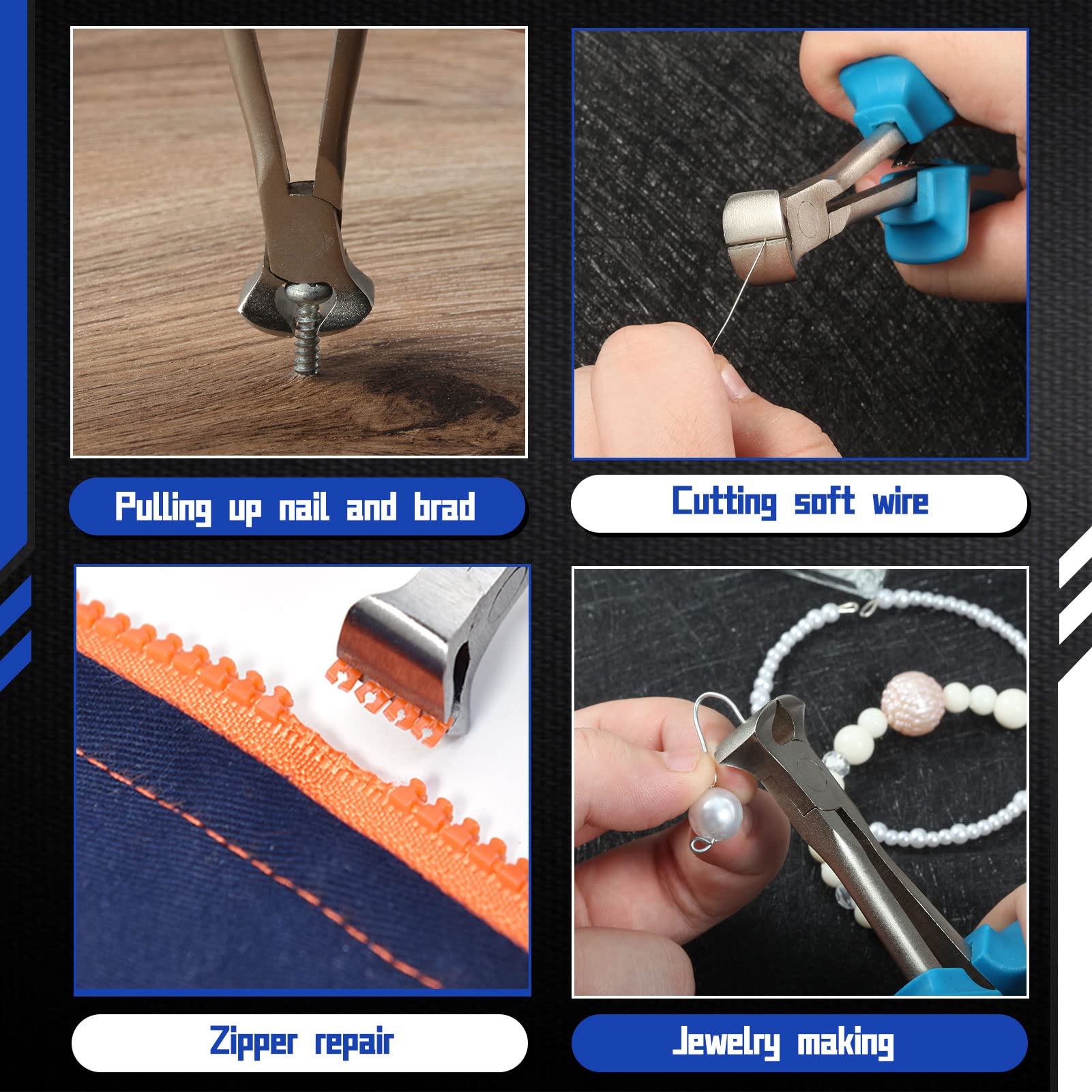 Pulling up nail and brad

Cutting soft wire

Zipper repair

Jewelry making