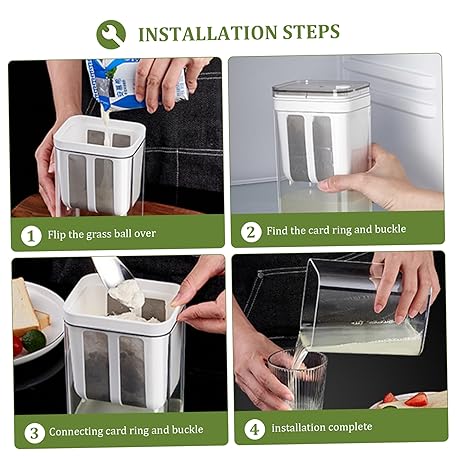 INSTALLATION STEPS

1 Flip the grass ball over

2 Find the card ring and buckle

3 Connecting card ring and buckle

4 installation complete