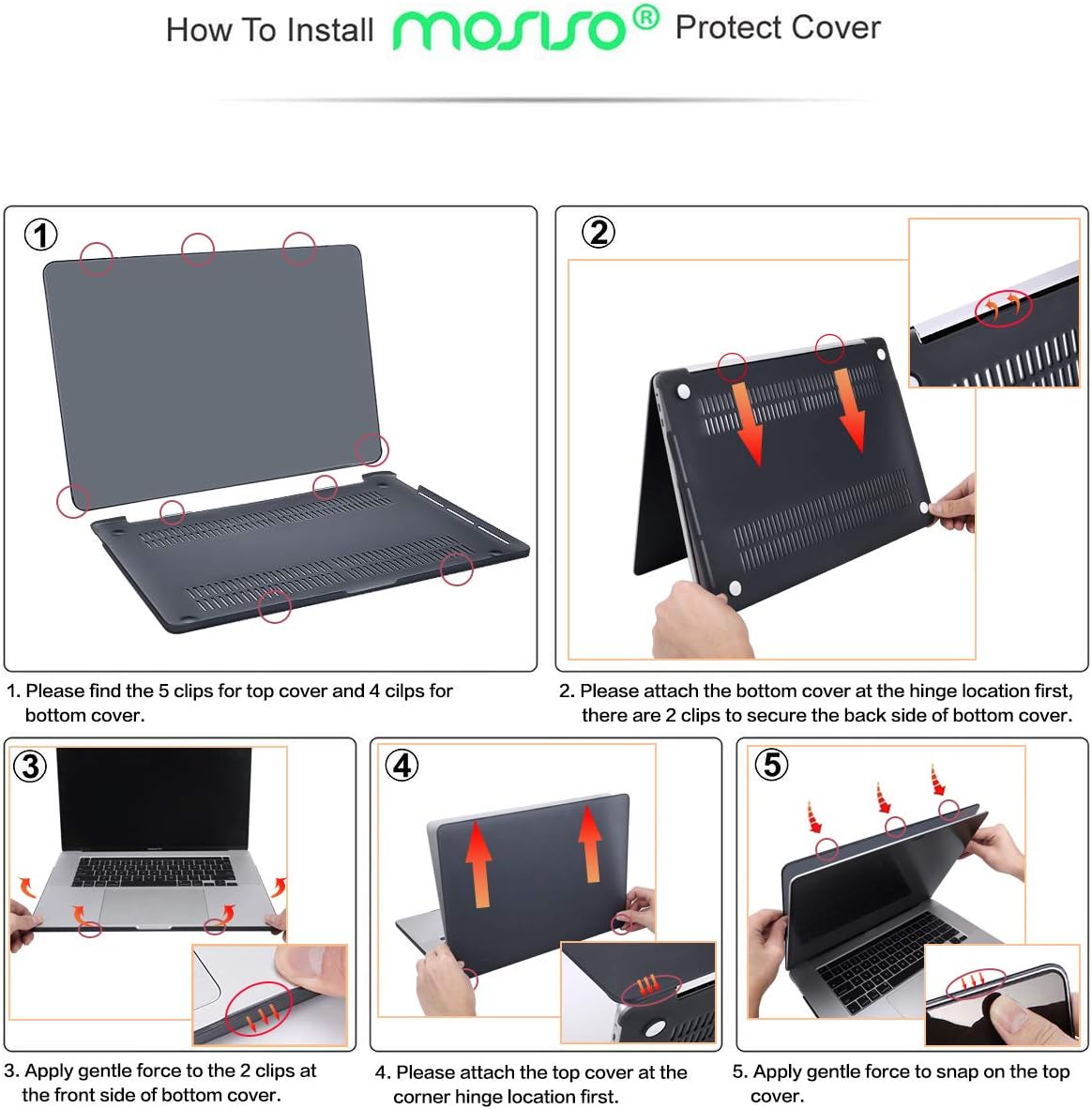 How To Install MOSISO® Protect Cover

①

1. Please find the 5 clips for top cover and 4 cilps for bottom cover.

②

2. Please attach the bottom cover at the hinge location first, there are 2 clips to secure the back side of bottom cover.

③

3. Apply gentle force to the 2 clips at the front side of bottom cover.

④

4. Please attach the top cover at the corner hinge location first.

⑤

5. Apply gentle force to snap on the top cover.