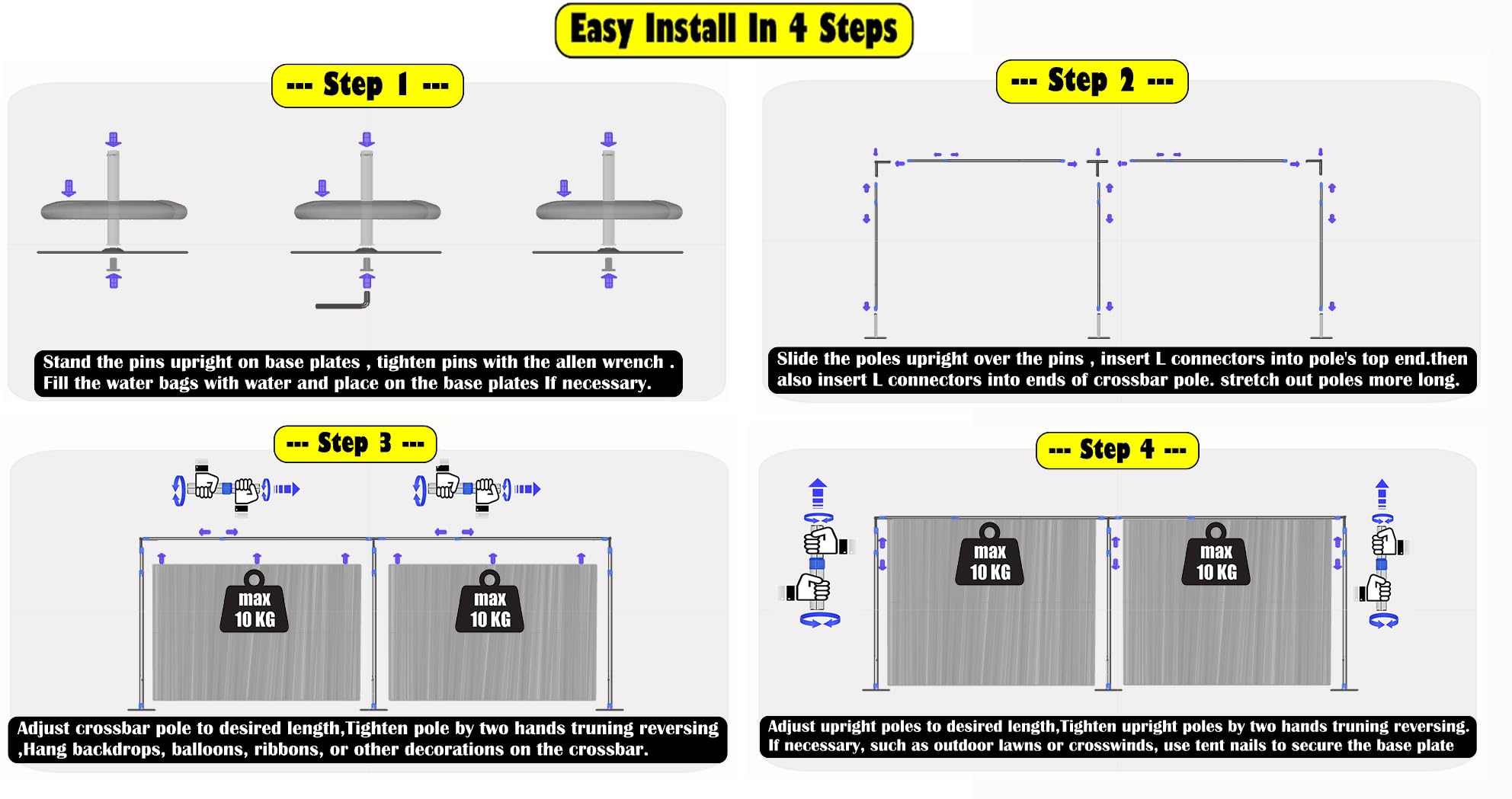 Easy Install In 4 Steps

--- Step 1 ---

Stand the pins upright on base plates , tighten pins with the allen wrench . Fill the water bags with water and place on the base plates If necessary.

--- Step 2 ---

Slide the poles upright over the pins , insert L connectors into pole's top end.then also insert L connectors into ends of crossbar pole. stretch out poles more long.

--- Step 3 ---

max 10 KG

max 10 KG

Adjust crossbar pole to desired length,Tighten pole by two hands truning reversing ,Hang backdrops, balloons, ribbons, or other decorations on the crossbar.

--- Step 4 ---

max 10 KG

max 10 KG

Adjust upright poles to desired length,Tighten upright poles by two hands truning reversing. If necessary, such as outdoor lawns or crosswinds, use tent nails to secure the base plate