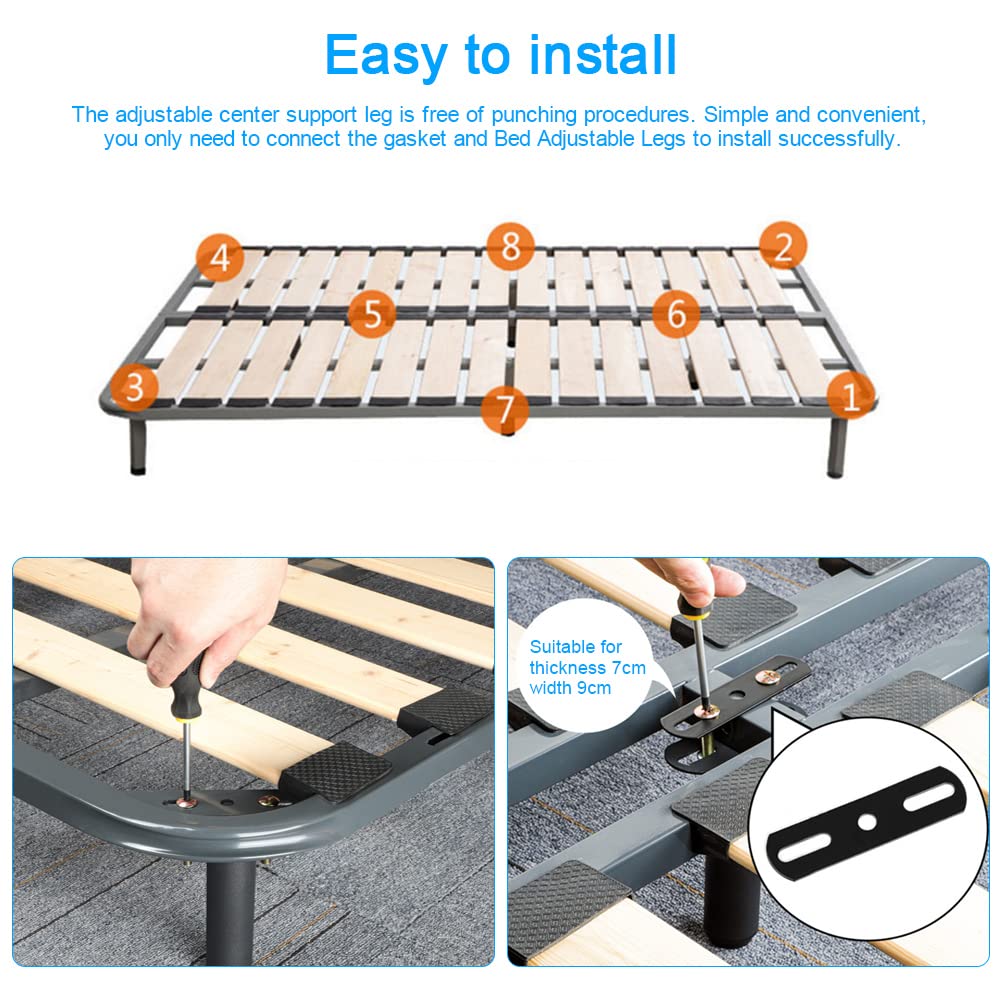 Easy to install

The adjustable center support leg is free of punching procedures. Simple and convenient, you only need to connect the gasket and Bed Adjustable Legs to install successfully.

4
8
2
5
6
3
7
1

Suitable for thickness 7cm width 9cm