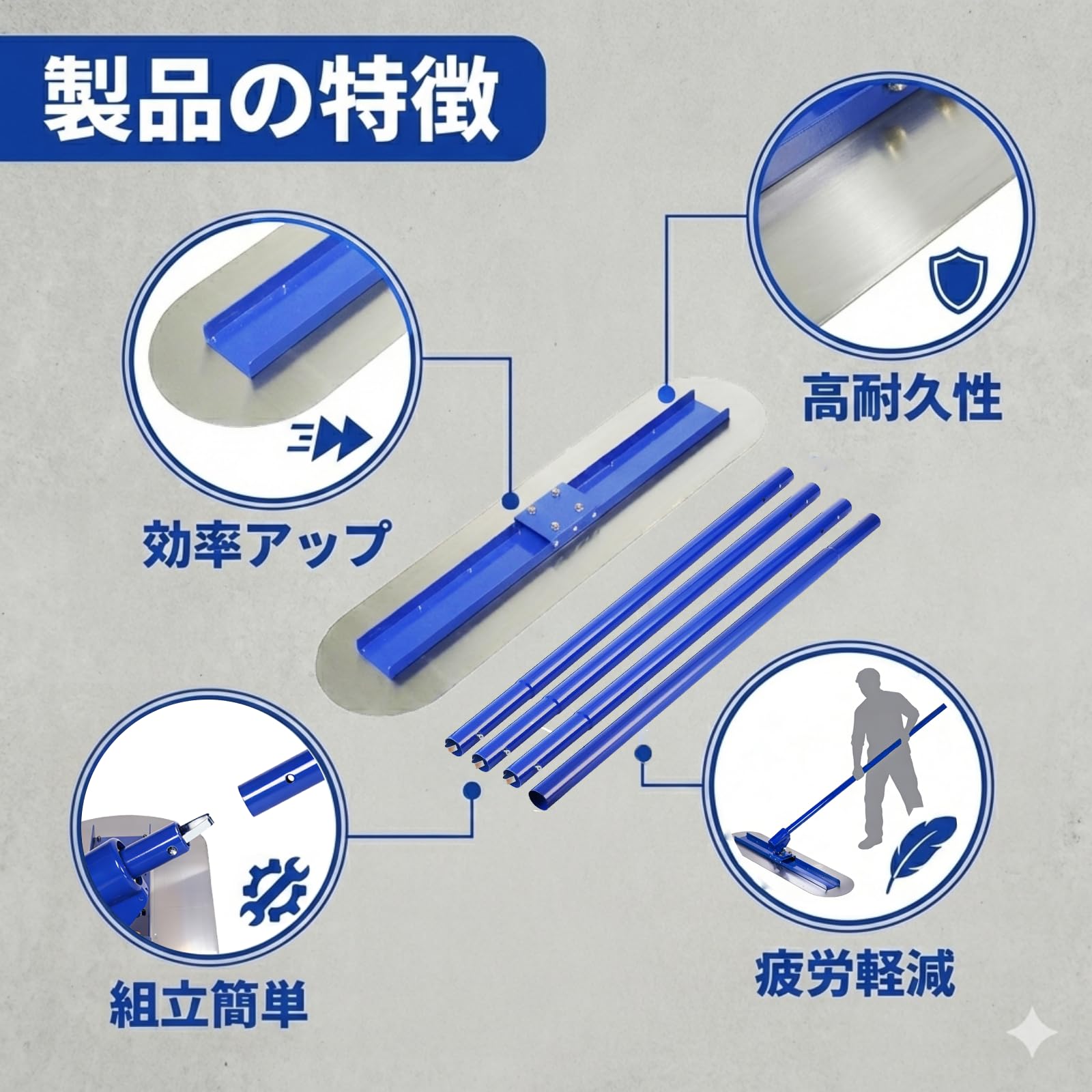 製品の特徴

高耐久性

効率アップ

組立簡単

疲労軽減