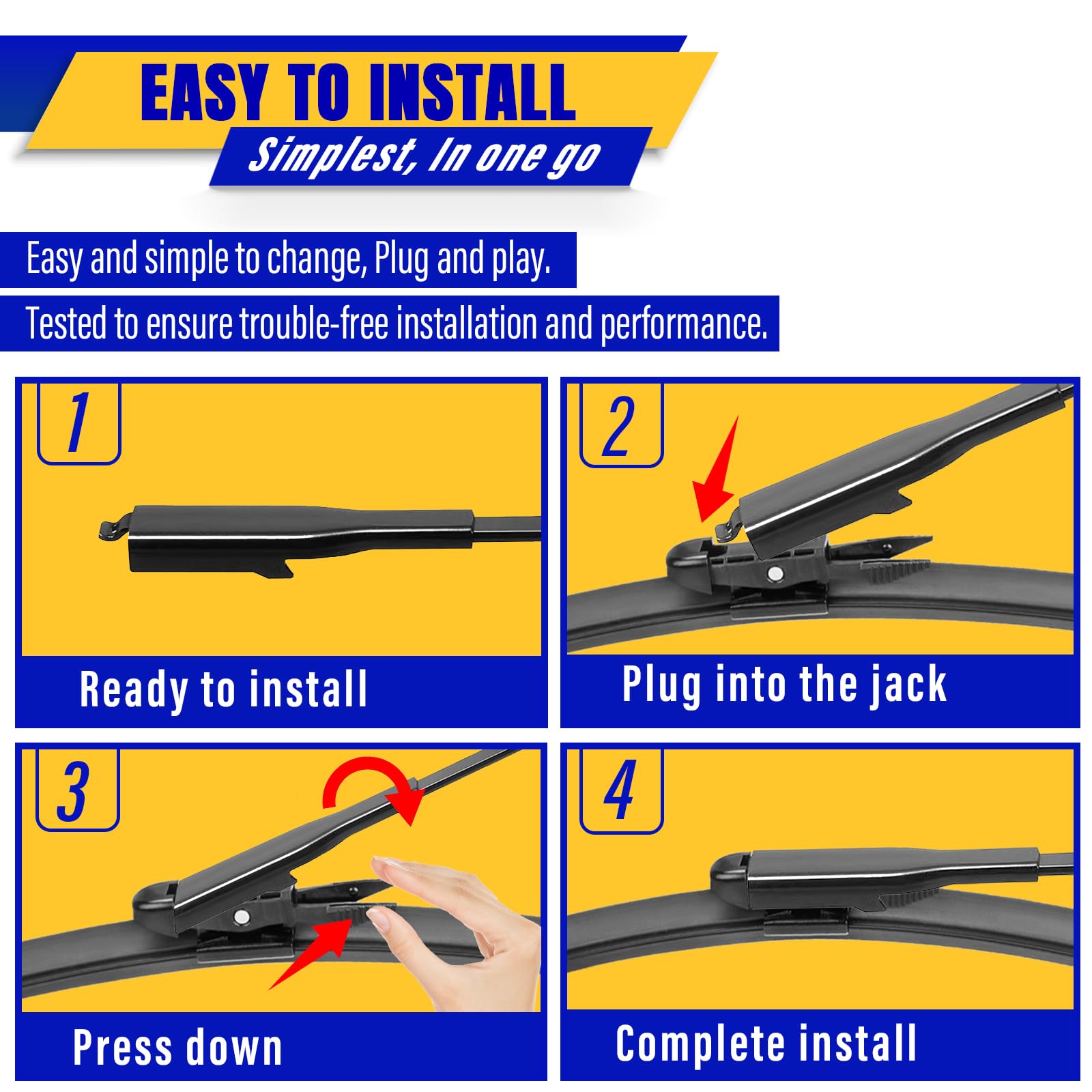 EASY TO INSTALL

Simplest, In one go

Easy and simple to change, Plug and play.

Tested to ensure trouble-free installation and performance.

1

Ready to install

2

Plug into the jack

3

Press down

4

Complete install