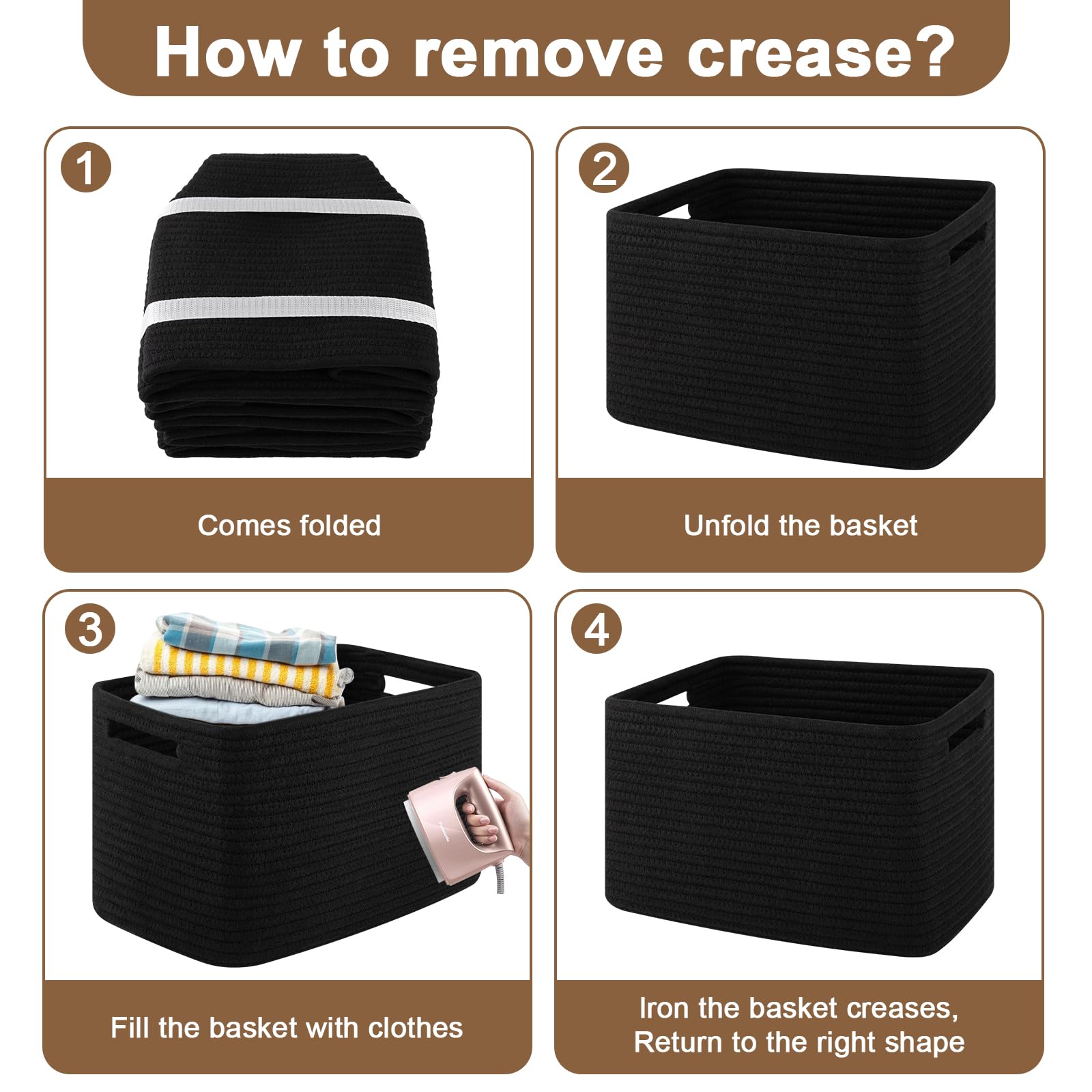 How to remove crease?

1

Comes folded

2

Unfold the basket

3

Fill the basket with clothes

4

Iron the basket creases, Return to the right shape