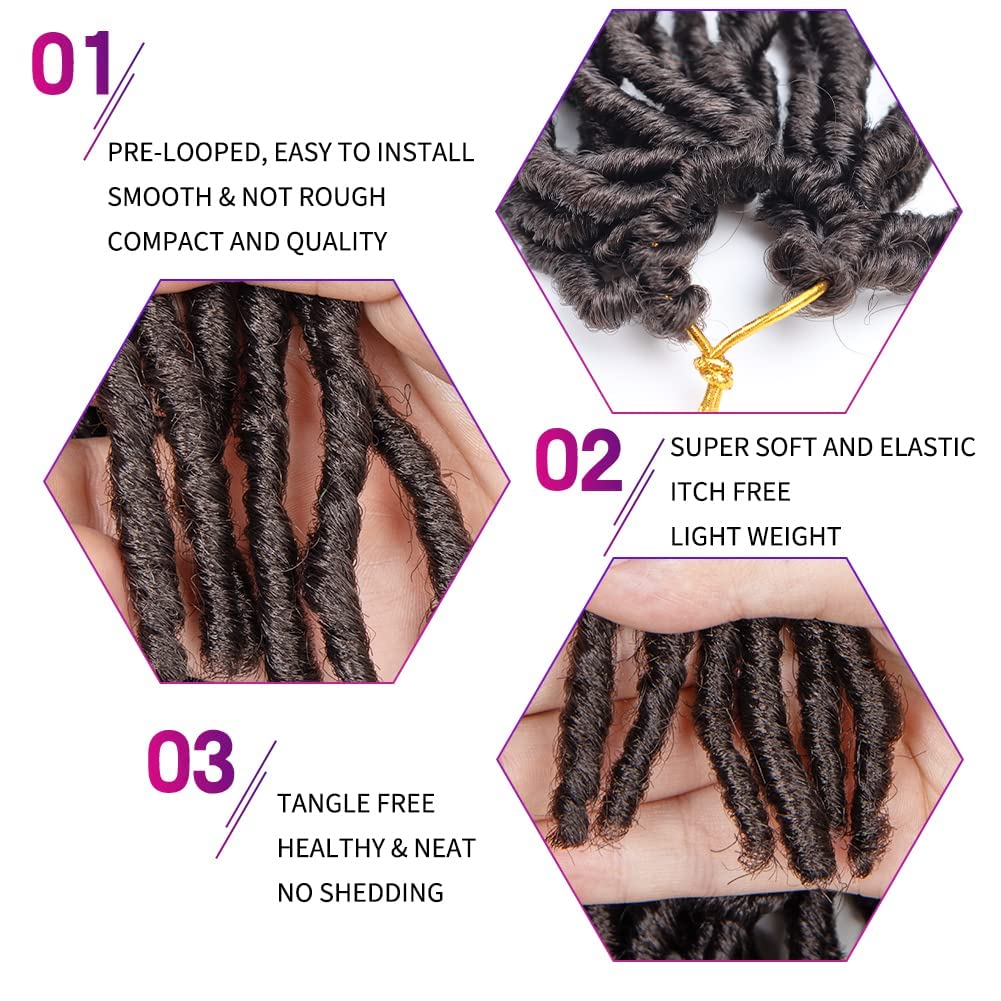 01

PRE-LOOPED, EASY TO INSTALL
SMOOTH & NOT ROUGH
COMPACT AND QUALITY

02

SUPER SOFT AND ELASTIC
ITCH FREE
LIGHT WEIGHT

03

TANGLE FREE
HEALTHY & NEAT
NO SHEDDING