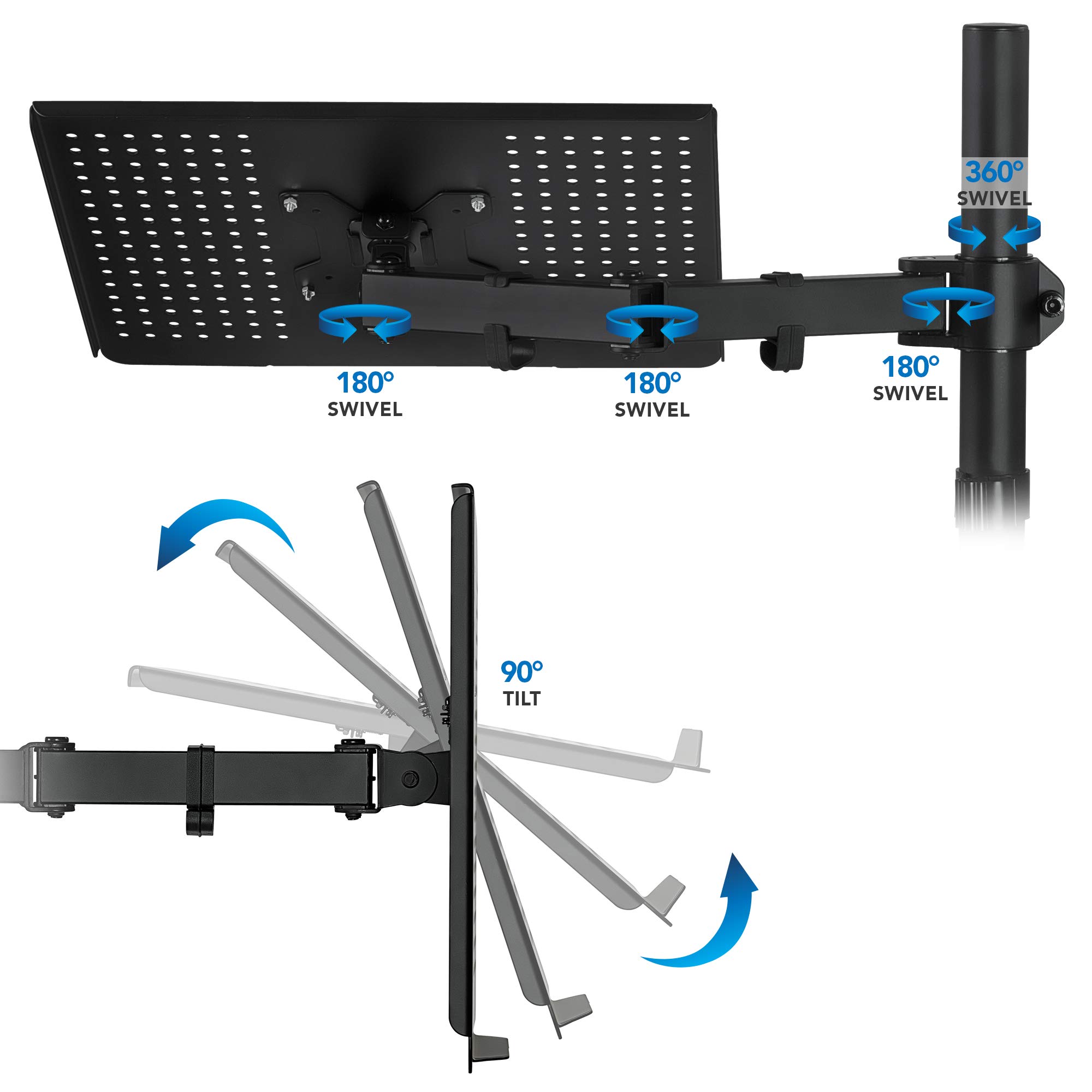 360°
SWIVEL

180°
SWIVEL

180°
SWIVEL

180°
SWIVEL

90°
TILT