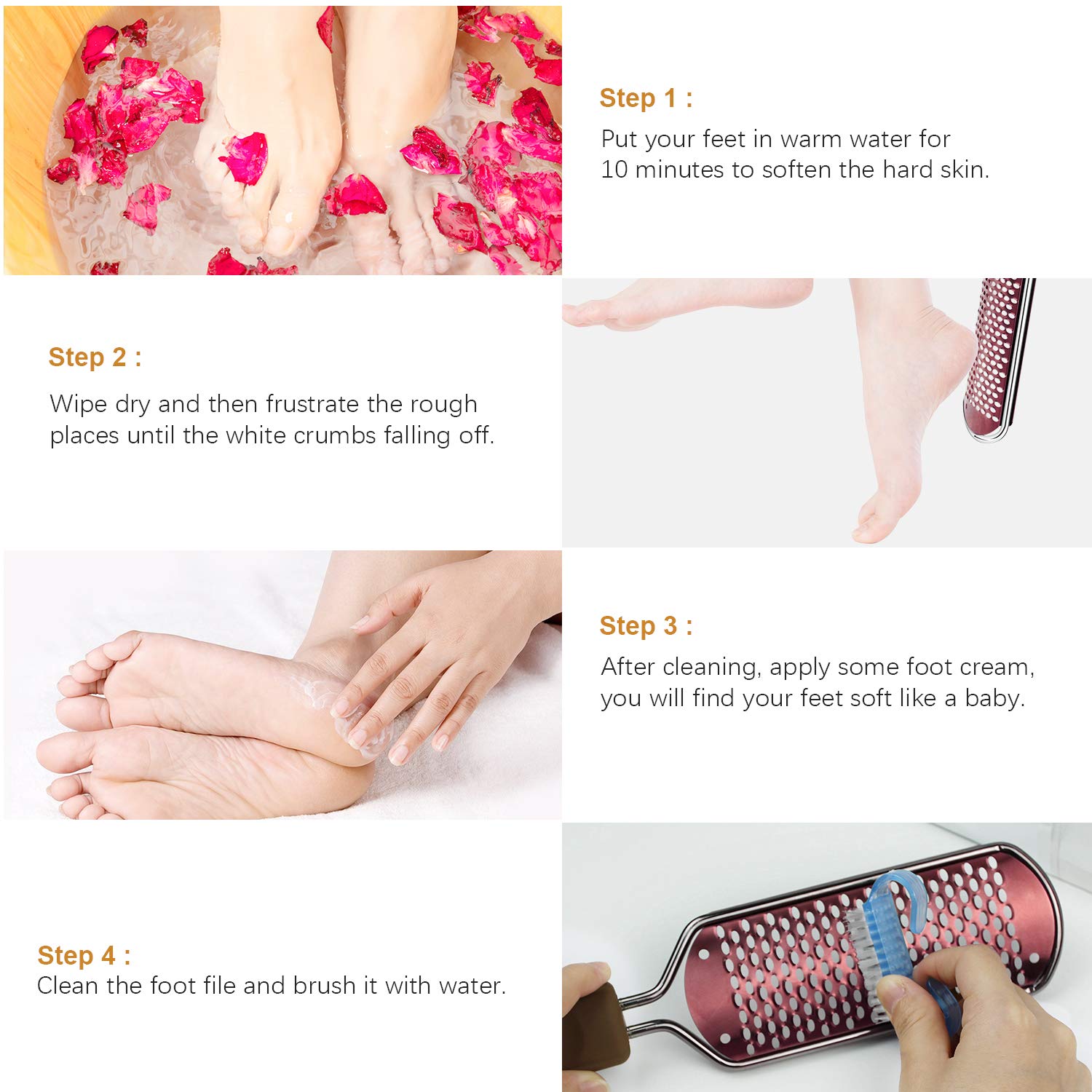 Step 1 :
Put your feet in warm water for 10 minutes to soften the hard skin.

Step 2 :
Wipe dry and then frustrate the rough places until the white crumbs falling off.

Step 3 :
After cleaning, apply some foot cream, you will find your feet soft like a baby.

Step 4 :
Clean the foot file and brush it with water.