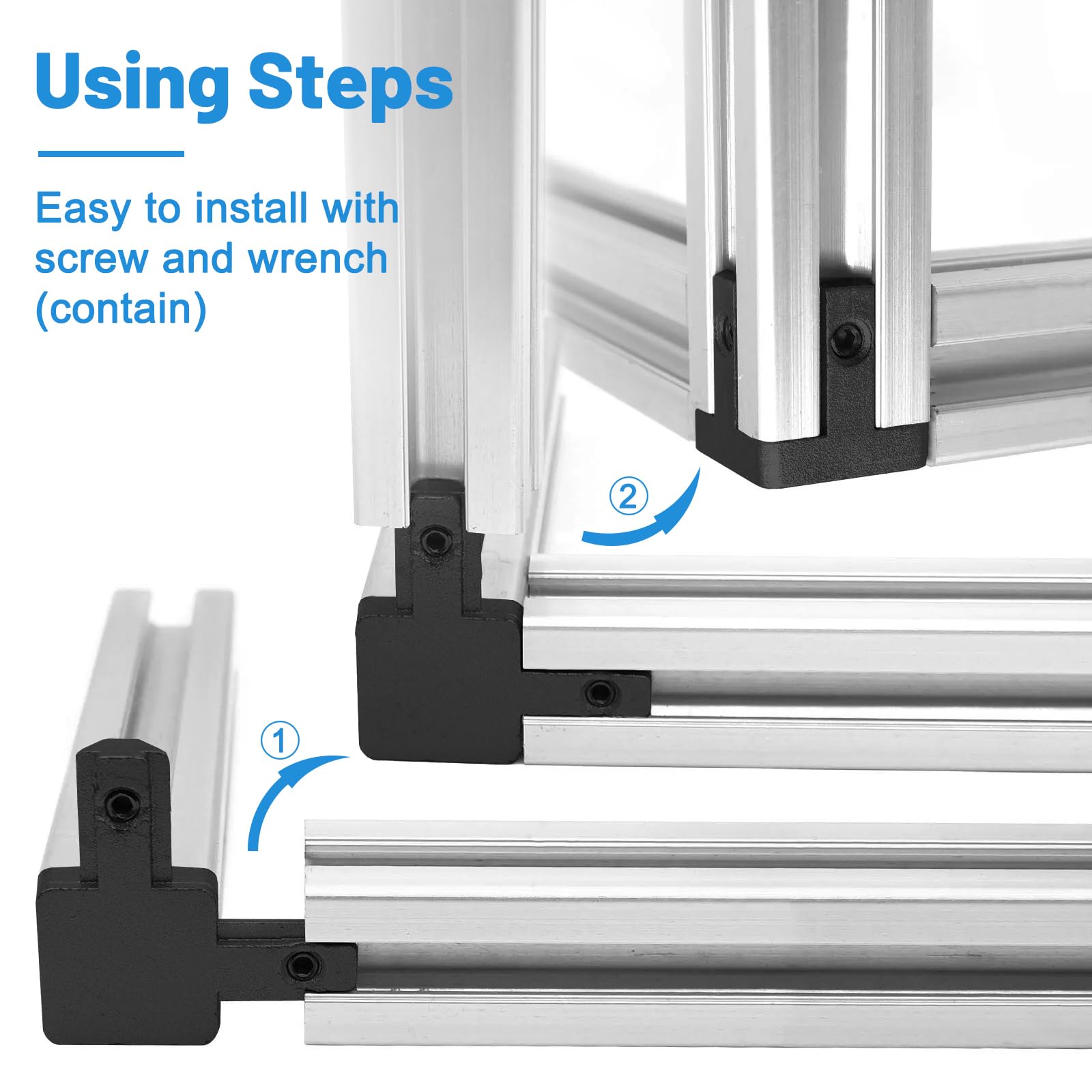 Using Steps

Easy to install with screw and wrench (contain)

②

①