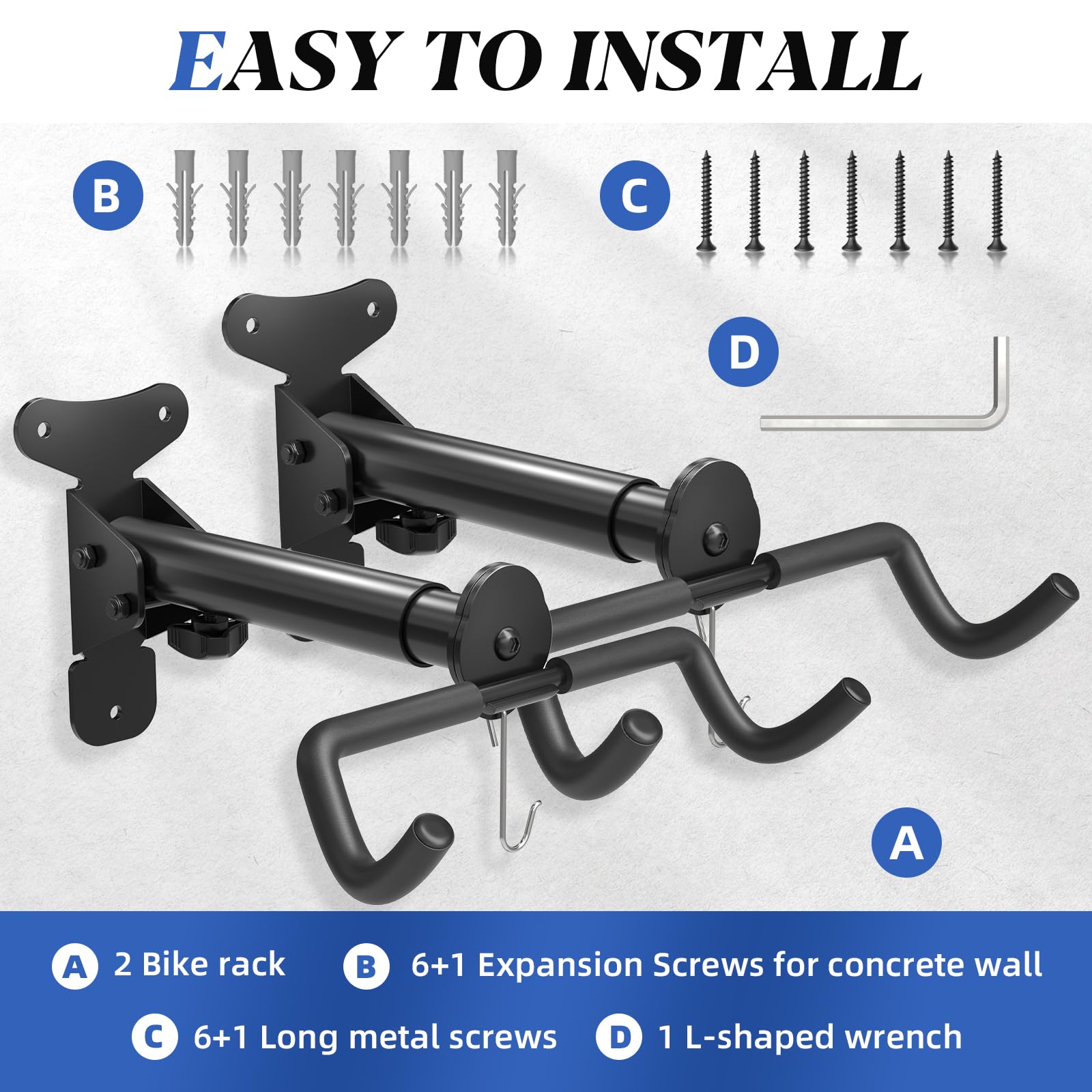 EASY TO INSTALL

B

C

D

A

A 2 Bike rack B 6+1 Expansion Screws for concrete wall

C 6+1 Long metal screws D 1 L-shaped wrench