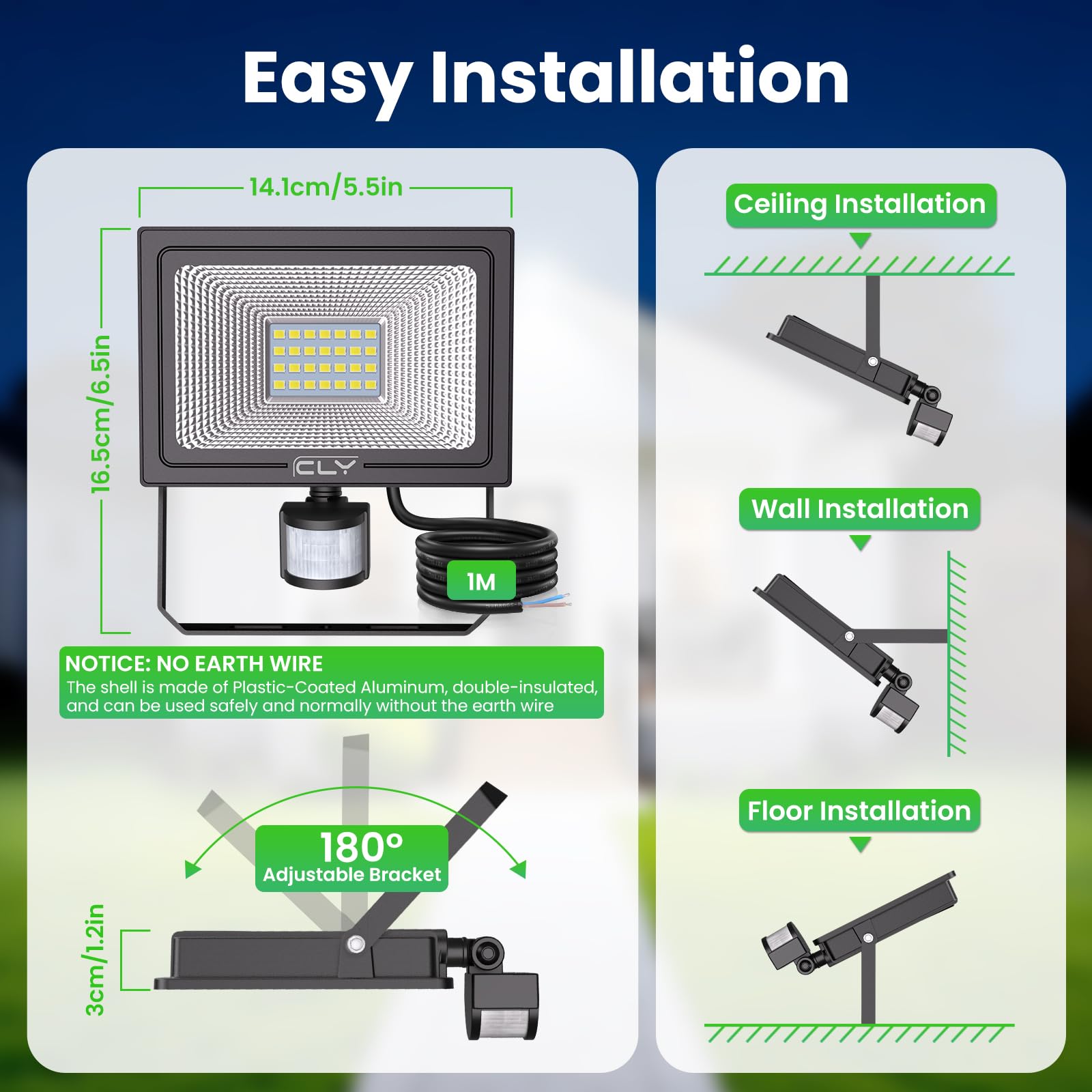 Easy Installation

14.1cm/5.5in

16.5cm/6.5in

CLY

1M

NOTICE: NO EARTH WIRE
The shell is made of Plastic-Coated Aluminum, double-insulated, and can be used safely and normally without the earth wire

180°
Adjustable Bracket

3cm/1.2in

Ceiling Installation

Wall Installation

Floor Installation