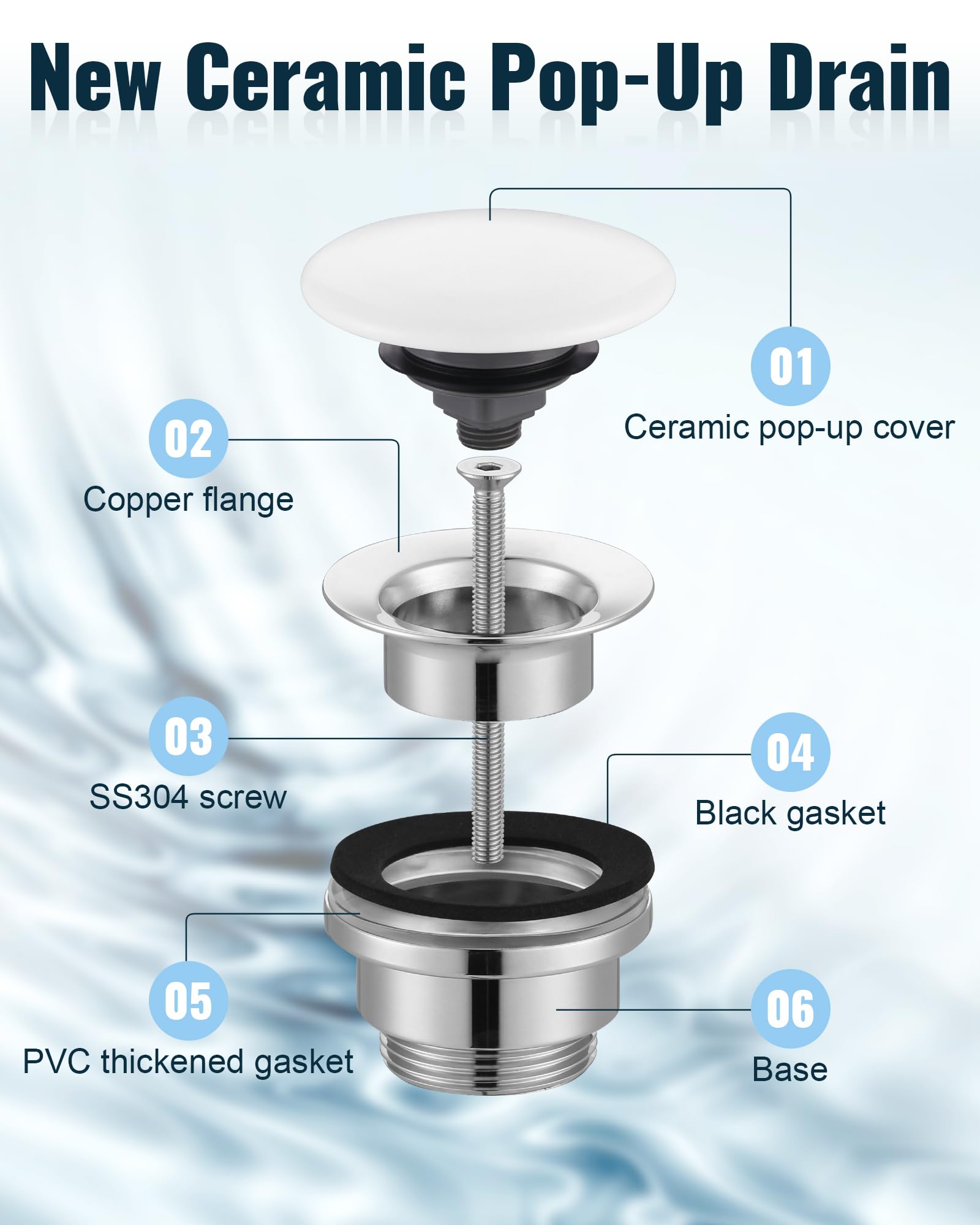 New Ceramic Pop-Up Drain

01
Ceramic pop-up cover

02
Copper flange

03
SS304 screw

04
Black gasket

05
PVC thickened gasket

06
Base