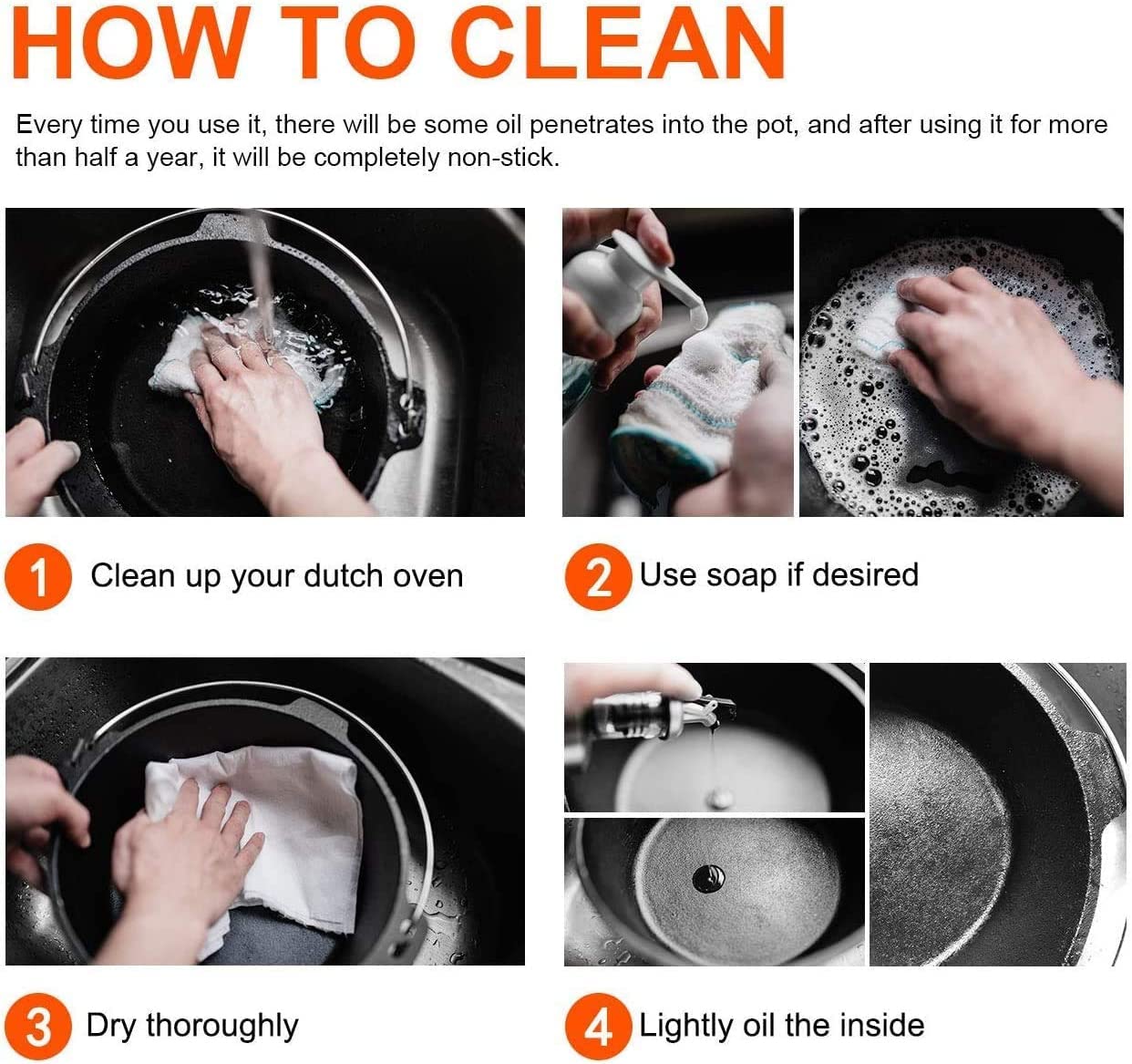 HOW TO CLEAN

Every time you use it, there will be some oil penetrates into the pot, and after using it for more than half a year, it will be completely non-stick.

1 Clean up your dutch oven

2 Use soap if desired

3 Dry thoroughly

4 Lightly oil the inside