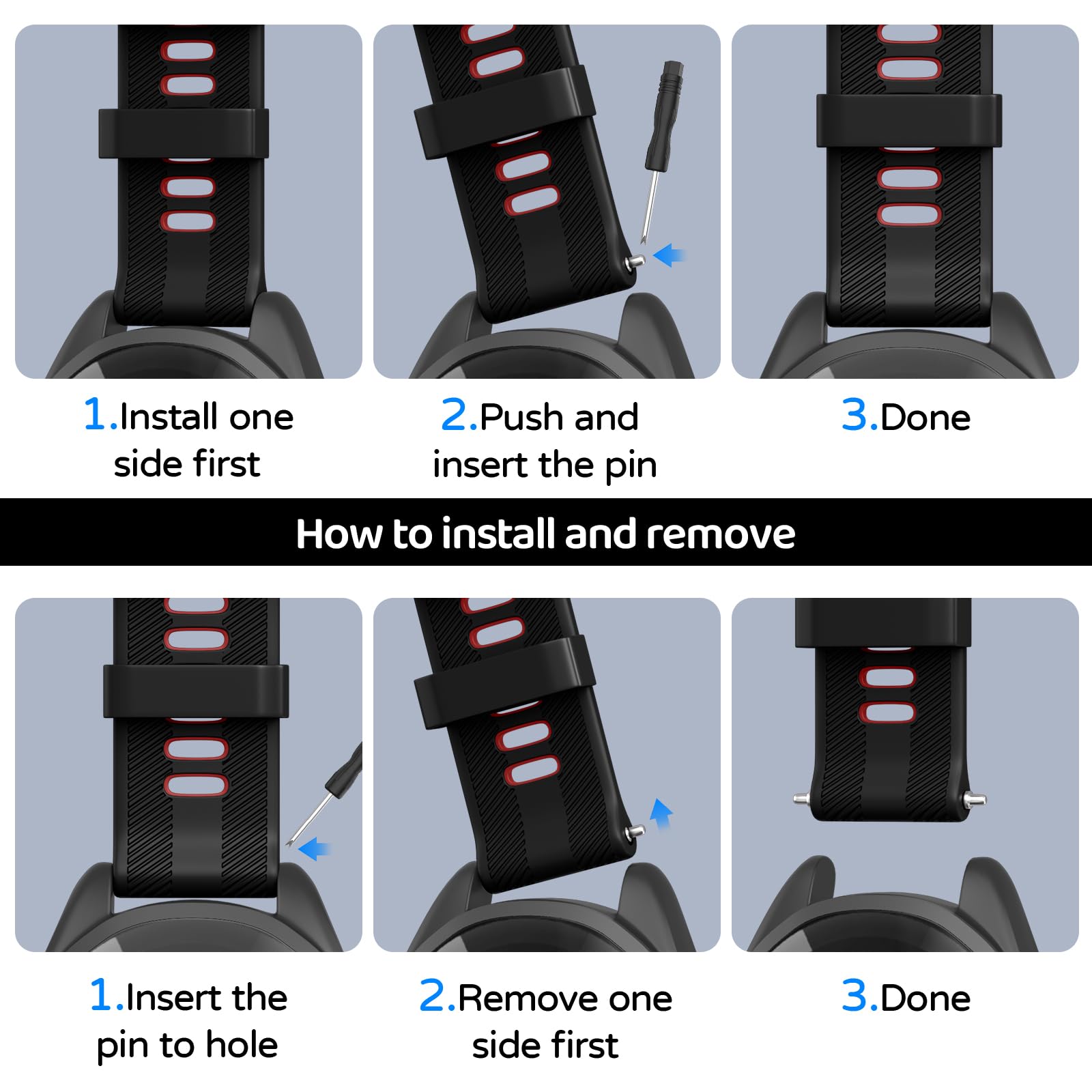 1.Install one side first

2.Push and insert the pin

3.Done

How to install and remove

1.Insert the pin to hole

2.Remove one side first

3.Done