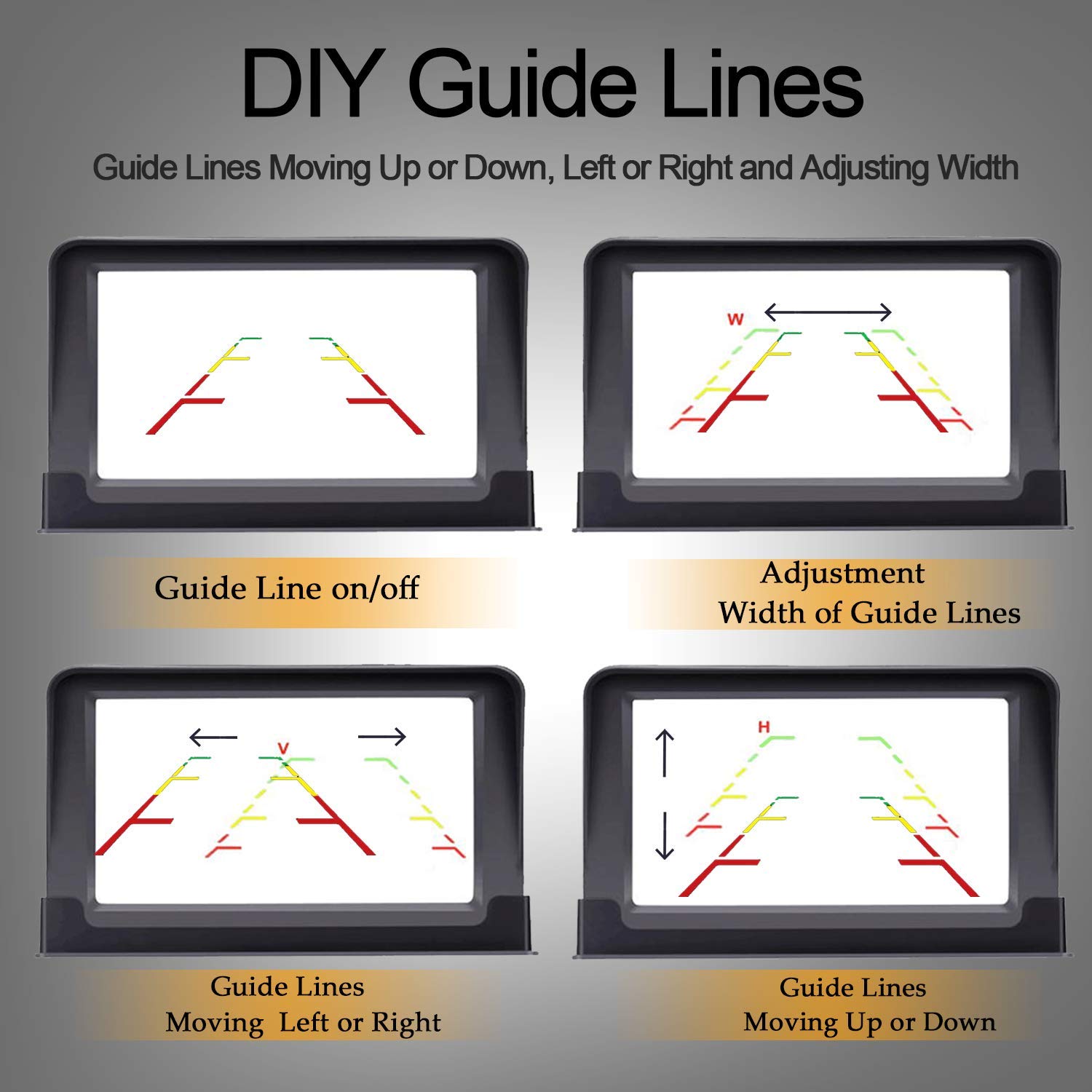 DIY Guide Lines

Guide Lines Moving Up or Down, Left or Right and Adjusting Width

W

Guide Line on/off

Adjustment
Width of Guide Lines

V

H

Guide Lines
Moving Left or Right

Guide Lines
Moving Up or Down