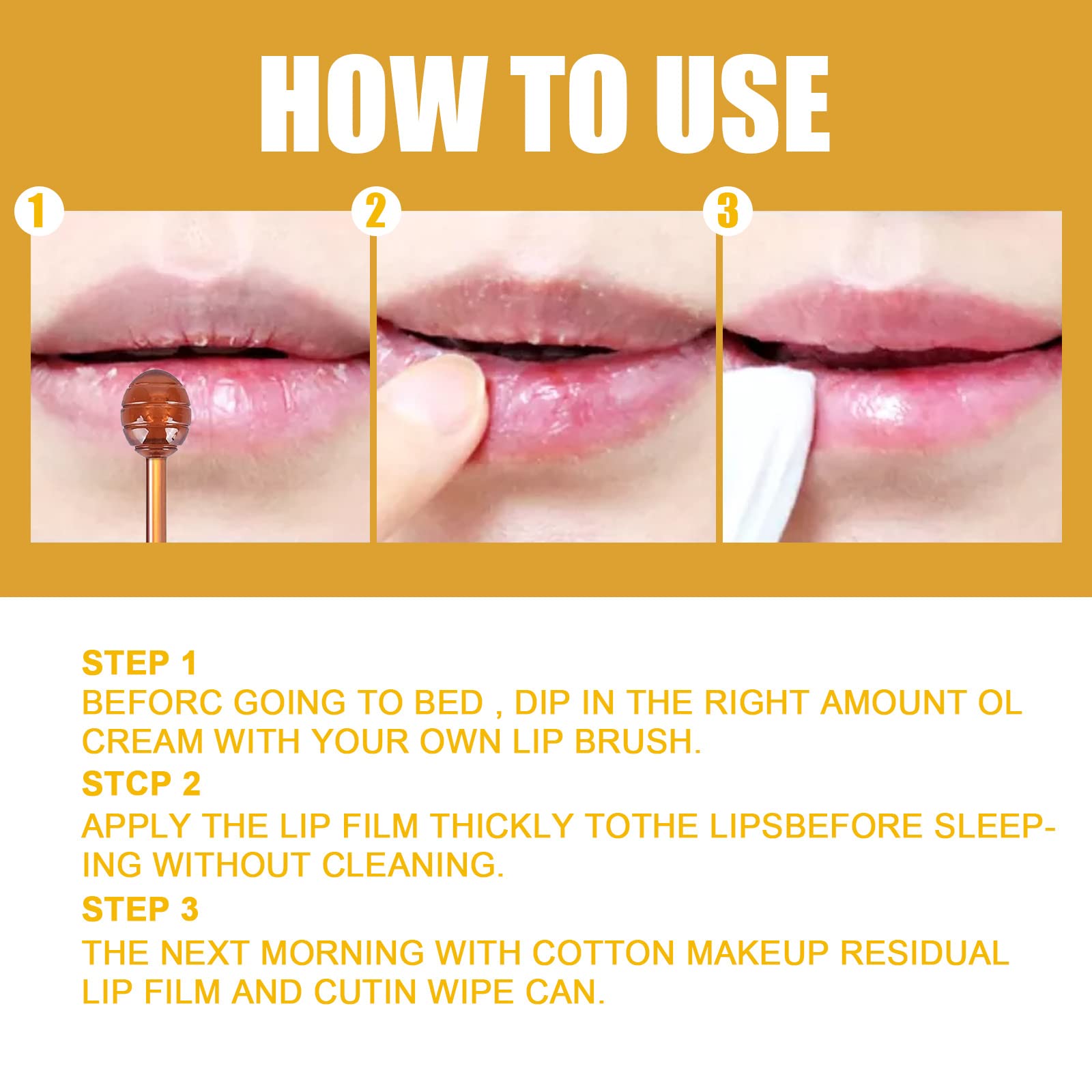 HOW TO USE

1

2

3

STEP 1
BEFORC GOING TO BED , DIP IN THE RIGHT AMOUNT OL CREAM WITH YOUR OWN LIP BRUSH.
STCP 2
APPLY THE LIP FILM THICKLY TOTHE LIPSBEFORE SLEEPING WITHOUT CLEANING.
STEP 3
THE NEXT MORNING WITH COTTON MAKEUP RESIDUAL LIP FILM AND CUTIN WIPE CAN.