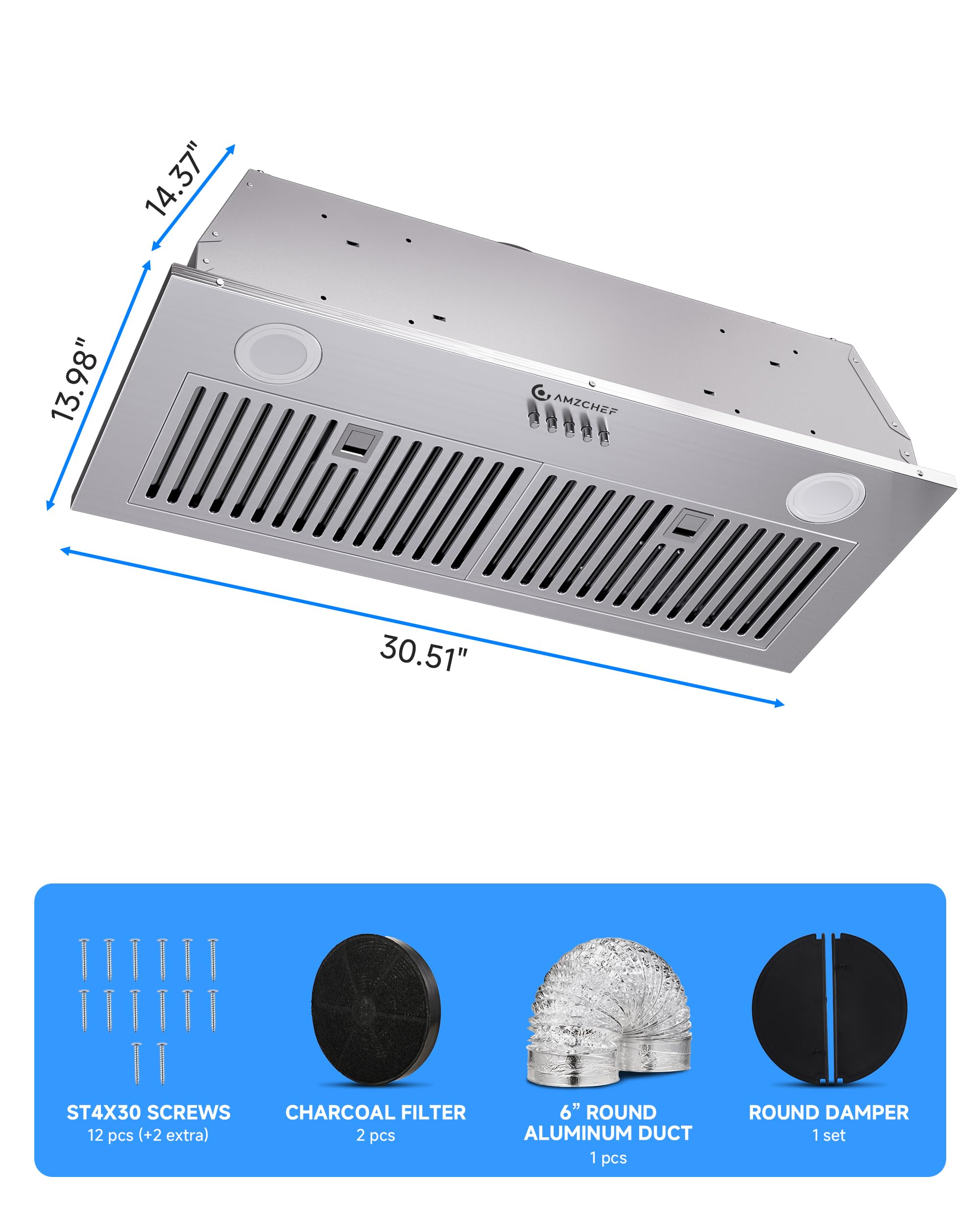 14.37"

13.98"

AMZCHEF

30.51"

ST4X30 SCREWS
12 pcs (+2 extra)

CHARCOAL FILTER
2 pcs

6” ROUND ALUMINUM DUCT
1 pcs

ROUND DAMPER
1 set