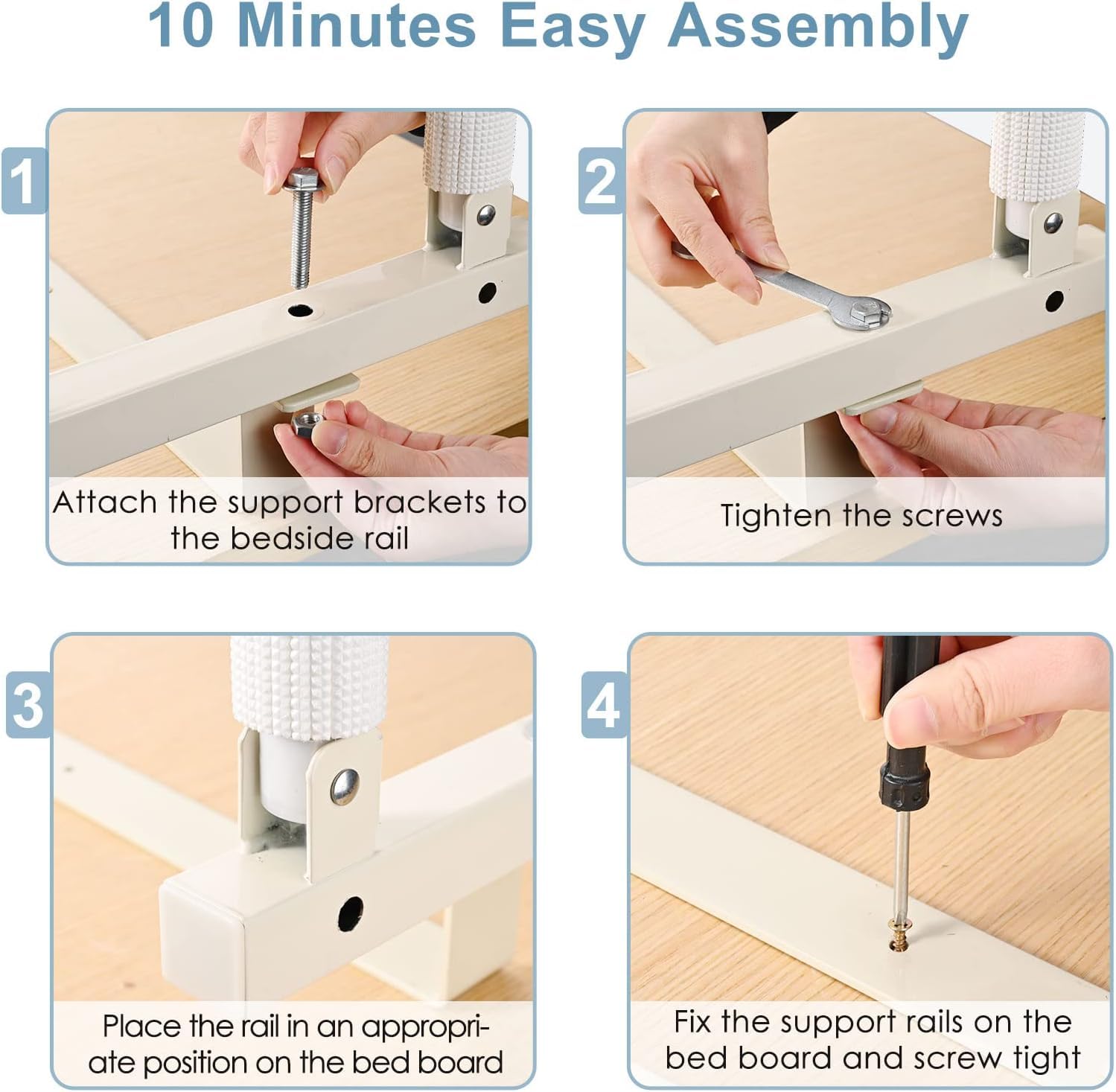 10 Minutes Easy Assembly

1

Attach the support brackets to the bedside rail

2

Tighten the screws

3

Place the rail in an appropriate position on the bed board

4

Fix the support rails on the bed board and screw tight