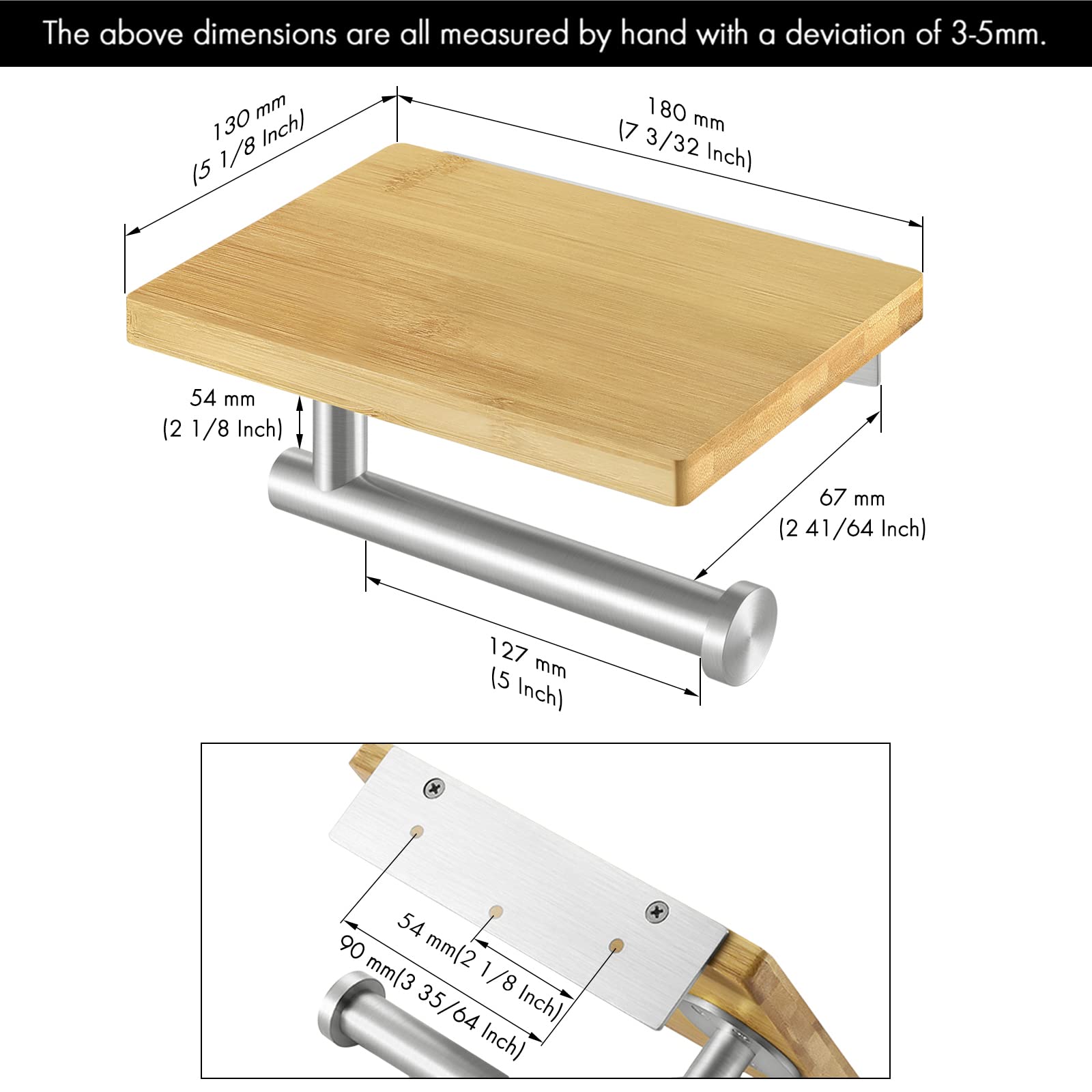 The above dimensions are all measured by hand with a deviation of 3-5mm.

130 mm
(5 1/8 Inch)

180 mm
(7 3/32 Inch)

54 mm
(2 1/8 Inch)

67 mm
(2 41/64 Inch)

127 mm
(5 Inch)

54 mm(2 1/8 Inch)

90 mm(3 35/64 Inch)