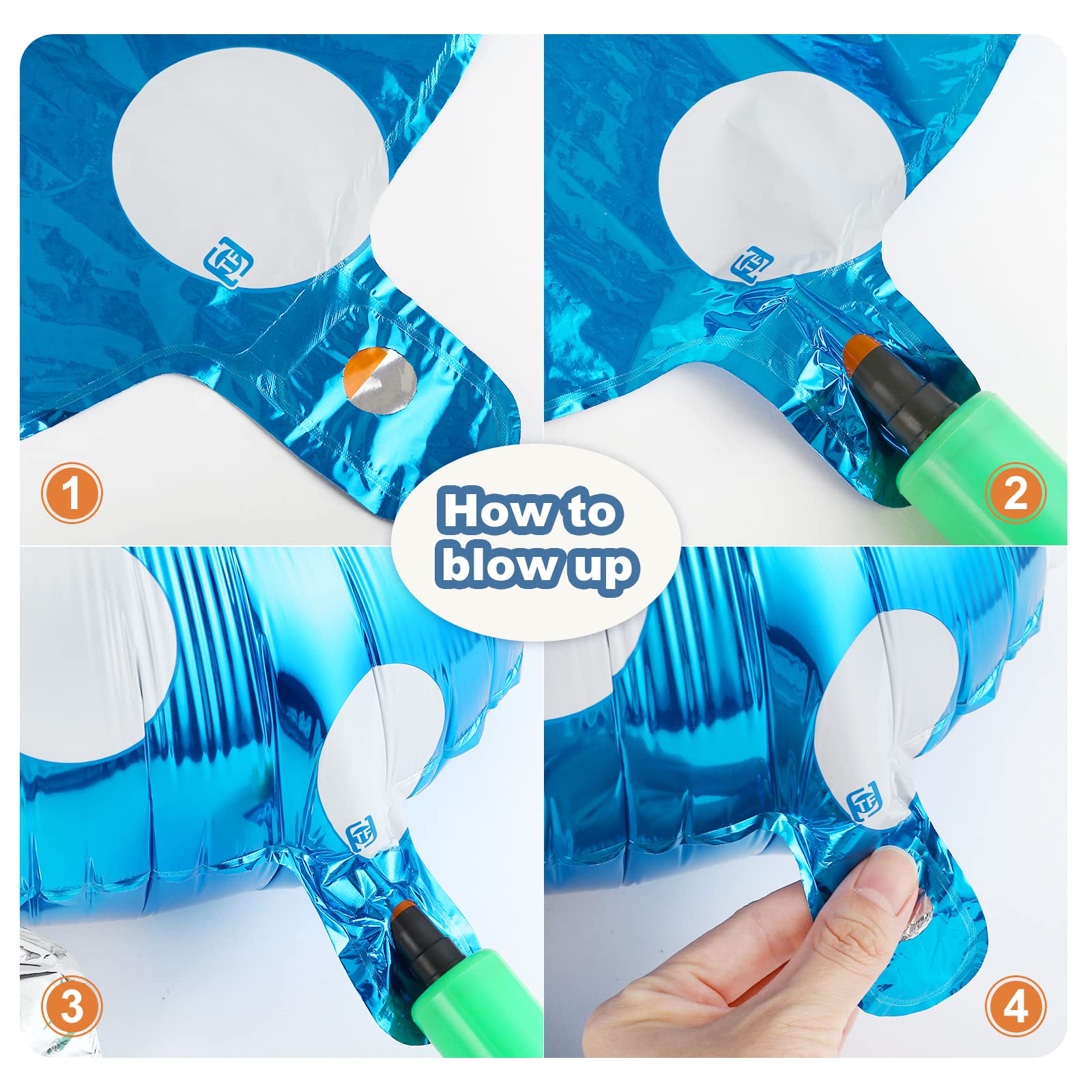 1

2

How to blow up

3

4