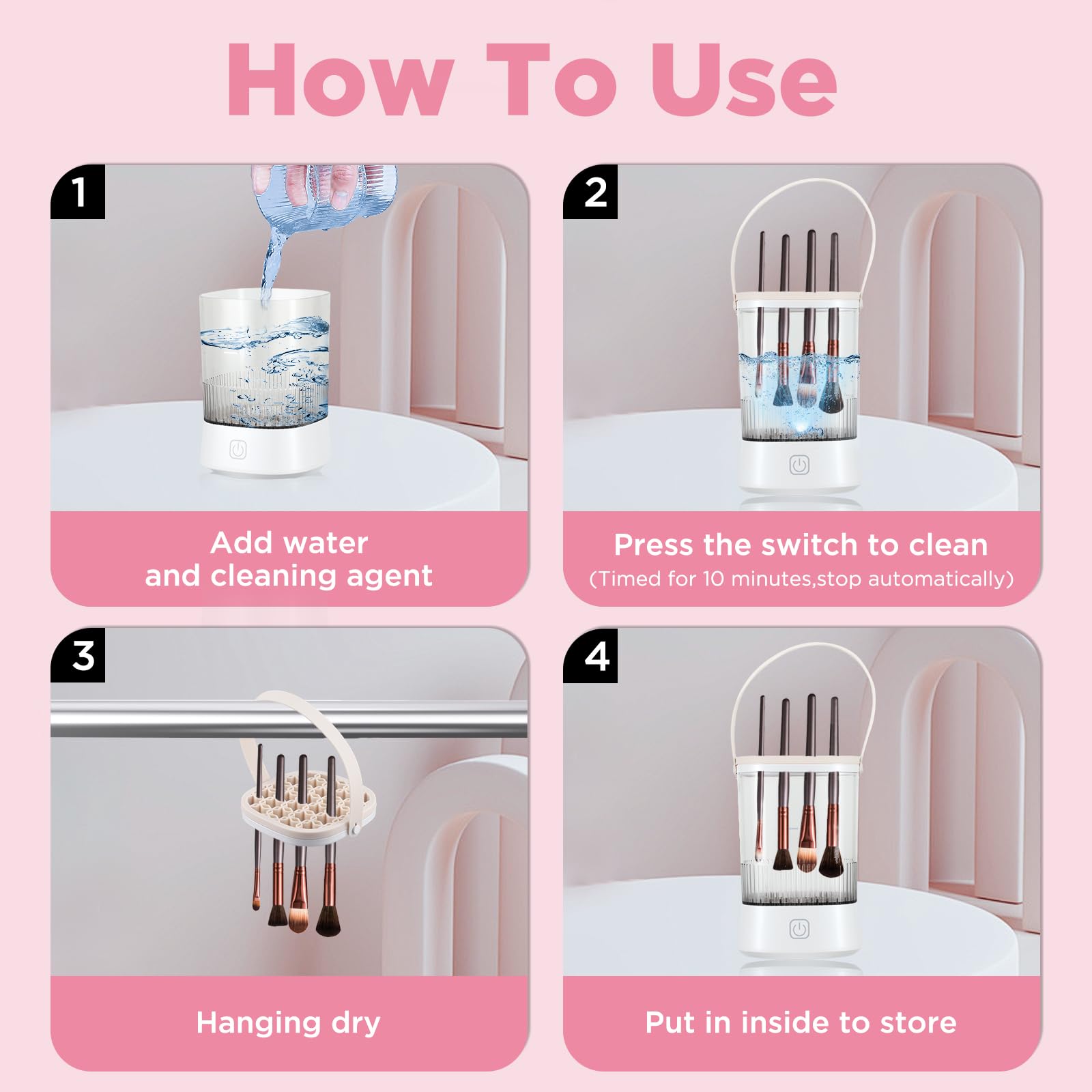 How To Use

1

Add water and cleaning agent

2

Press the switch to clean
(Timed for 10 minutes,stop automatically)

3

Hanging dry

4

Put in inside to store