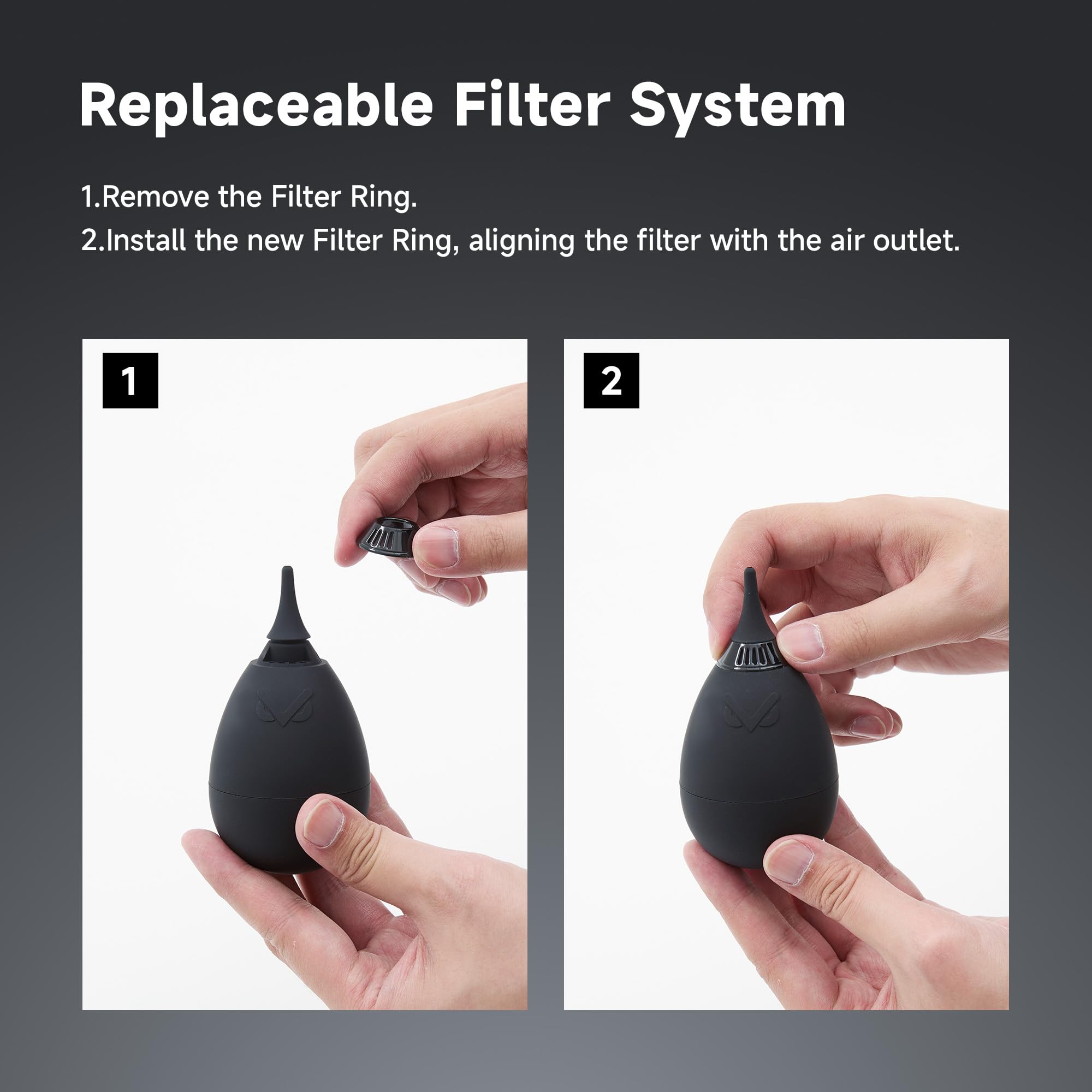 Replaceable Filter System

1.Remove the Filter Ring.

2.Install the new Filter Ring, aligning the filter with the air outlet.

1

2