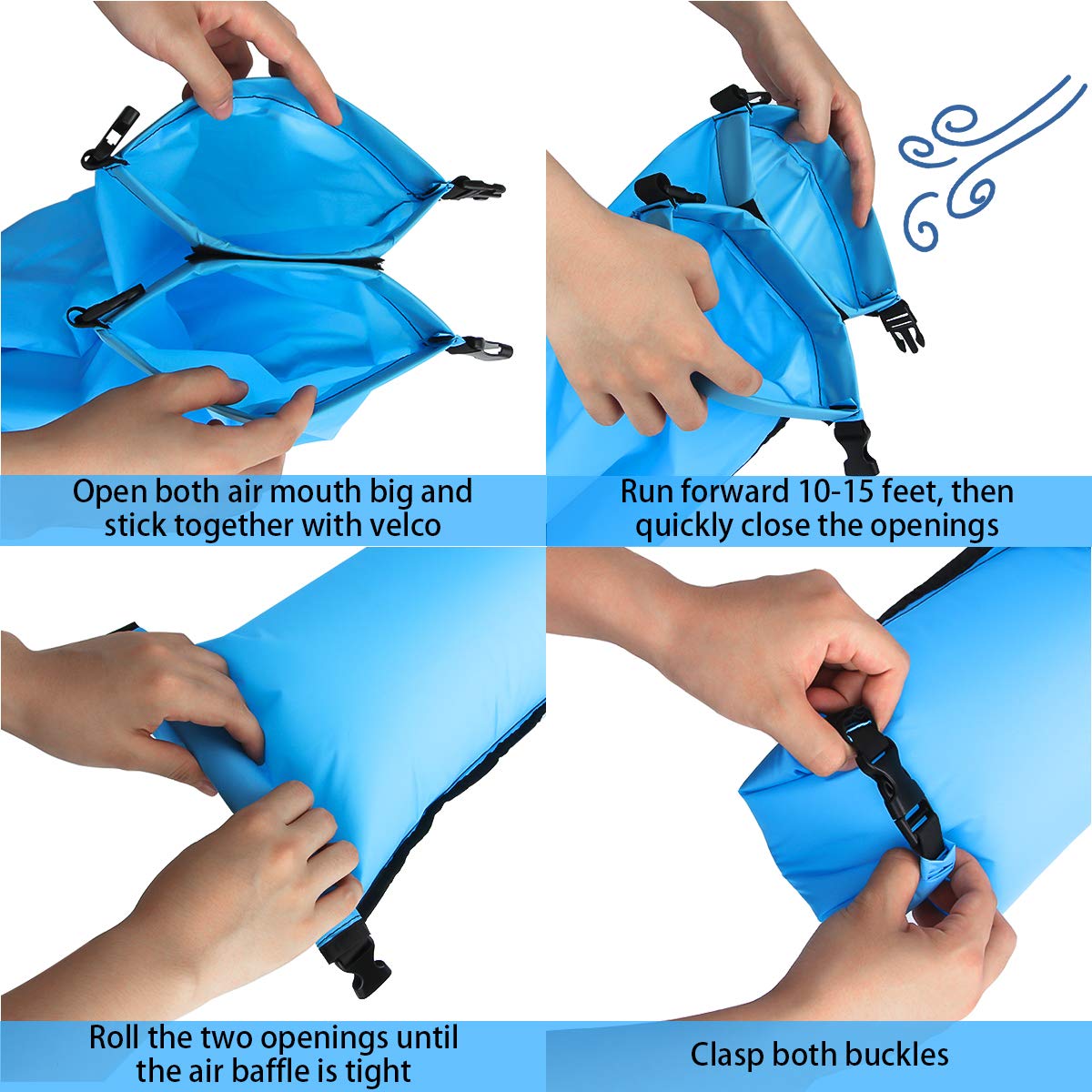 Open both air mouth big and stick together with velco

Run forward 10-15 feet, then quickly close the openings

Roll the two openings until the air baffle is tight

Clasp both buckles