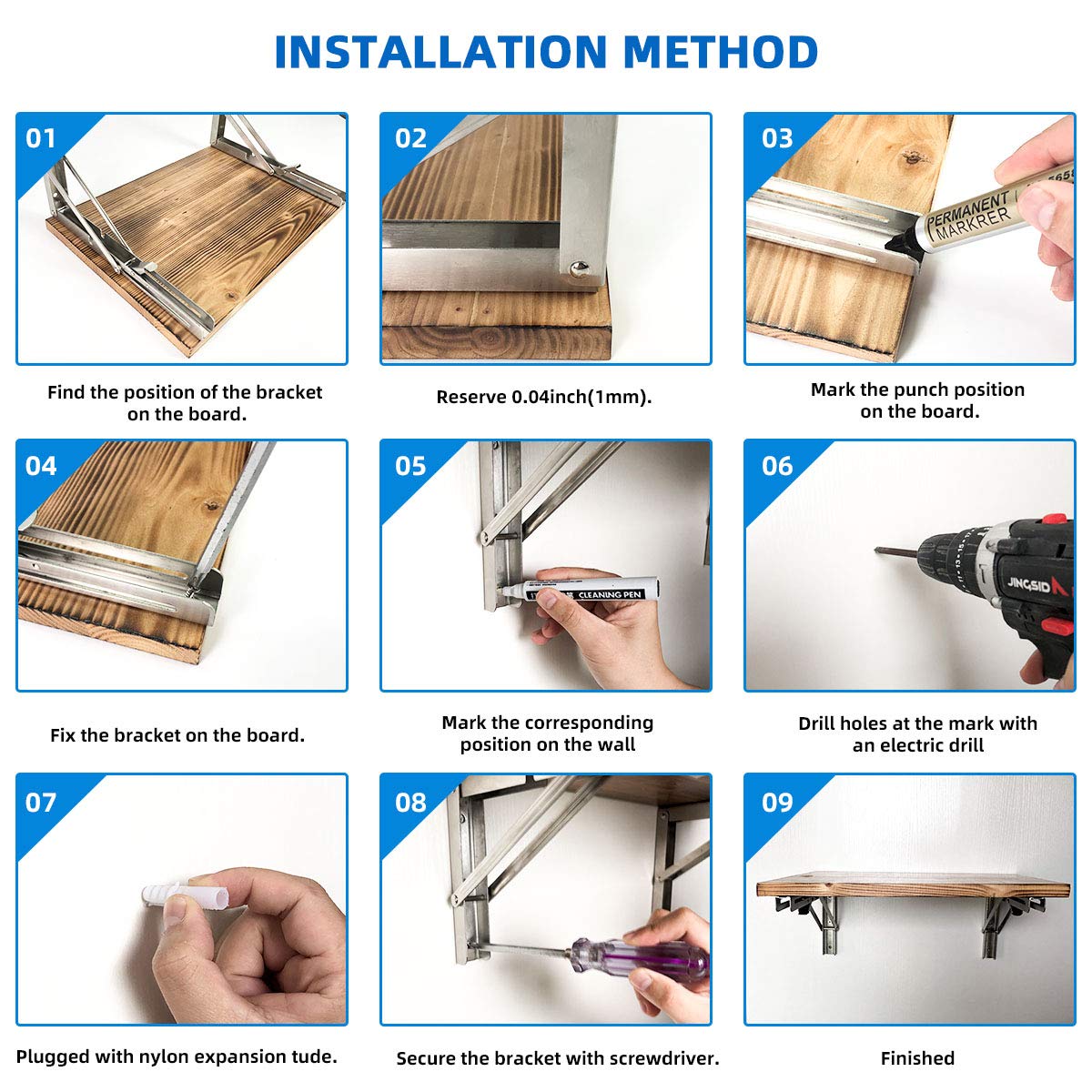 INSTALLATION METHOD

01

Find the position of the bracket on the board.

02

Reserve 0.04inch(1mm).

03

PERMANENT MARKRER

Mark the punch position on the board.

04

Fix the bracket on the board.

05

CLEANING PEN

Mark the corresponding position on the wall

06

JINGSID

Drill holes at the mark with an electric drill

07

Plugged with nylon expansion tude.

08

Secure the bracket with screwdriver.

09

Finished