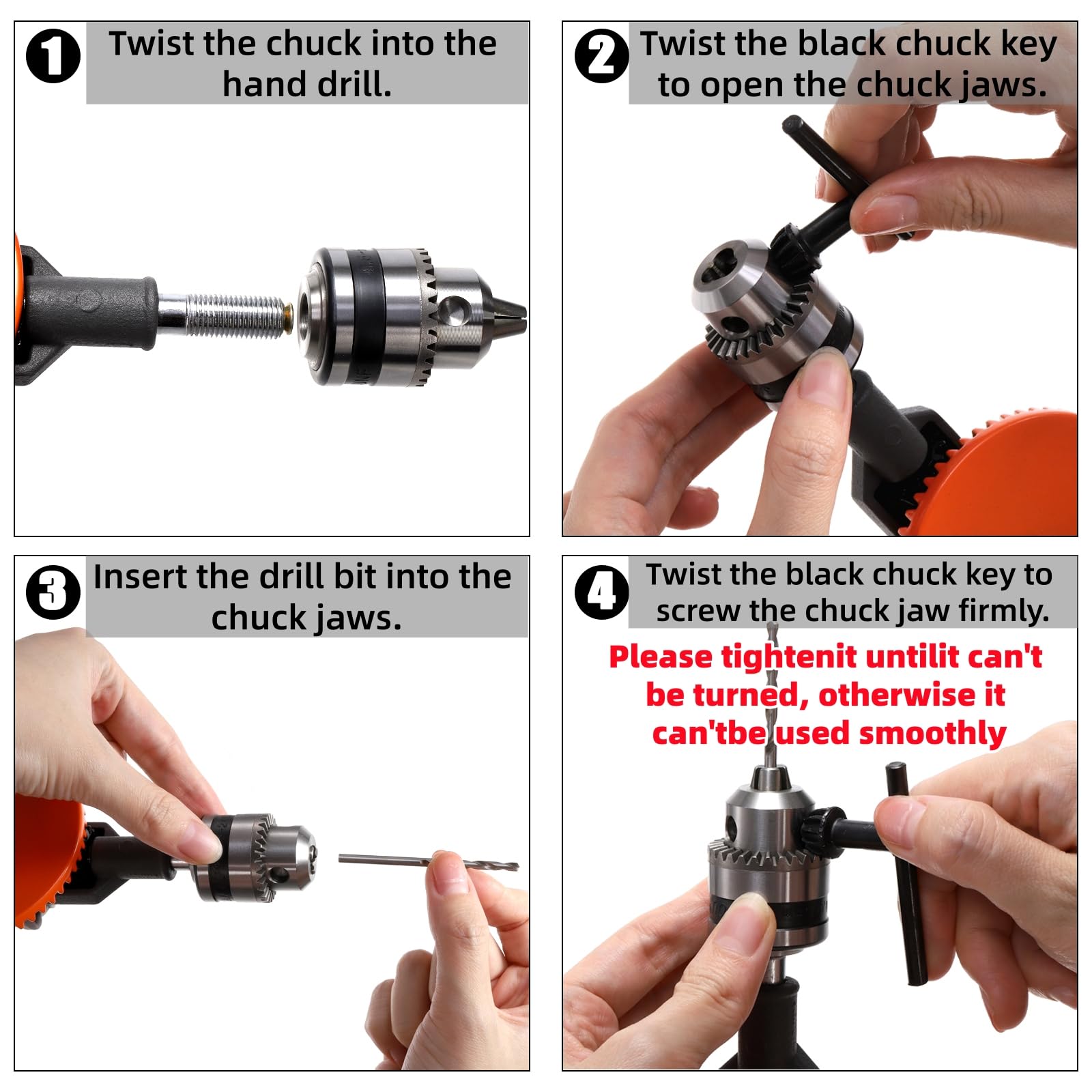 1 Twist the chuck into the hand drill.

2 Twist the black chuck key to open the chuck jaws.

3 Insert the drill bit into the chuck jaws.

4 Twist the black chuck key to screw the chuck jaw firmly.

Please tightenit untilit can't be turned, otherwise it can'tbe used smoothly